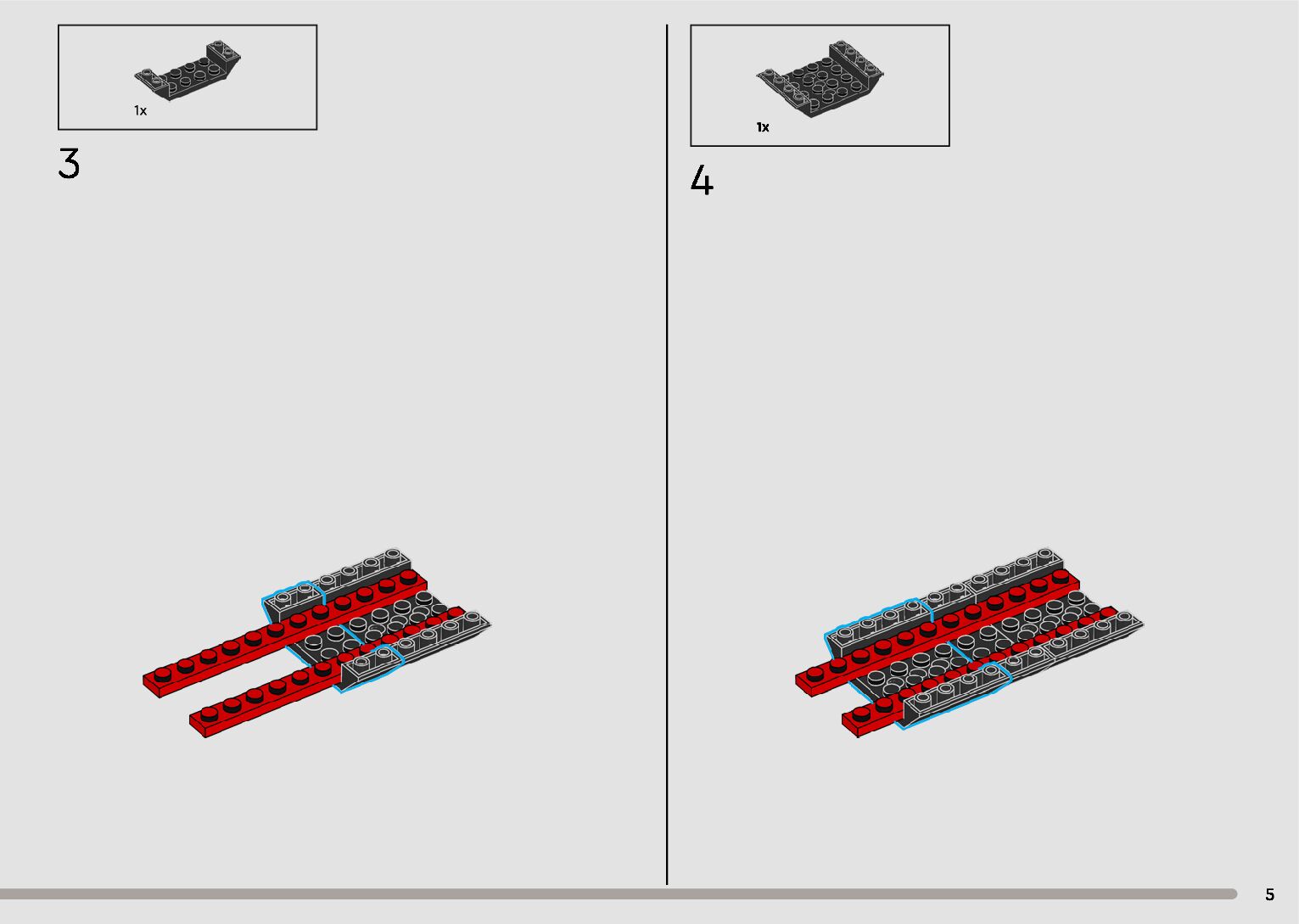 1x

3

1x

4

5