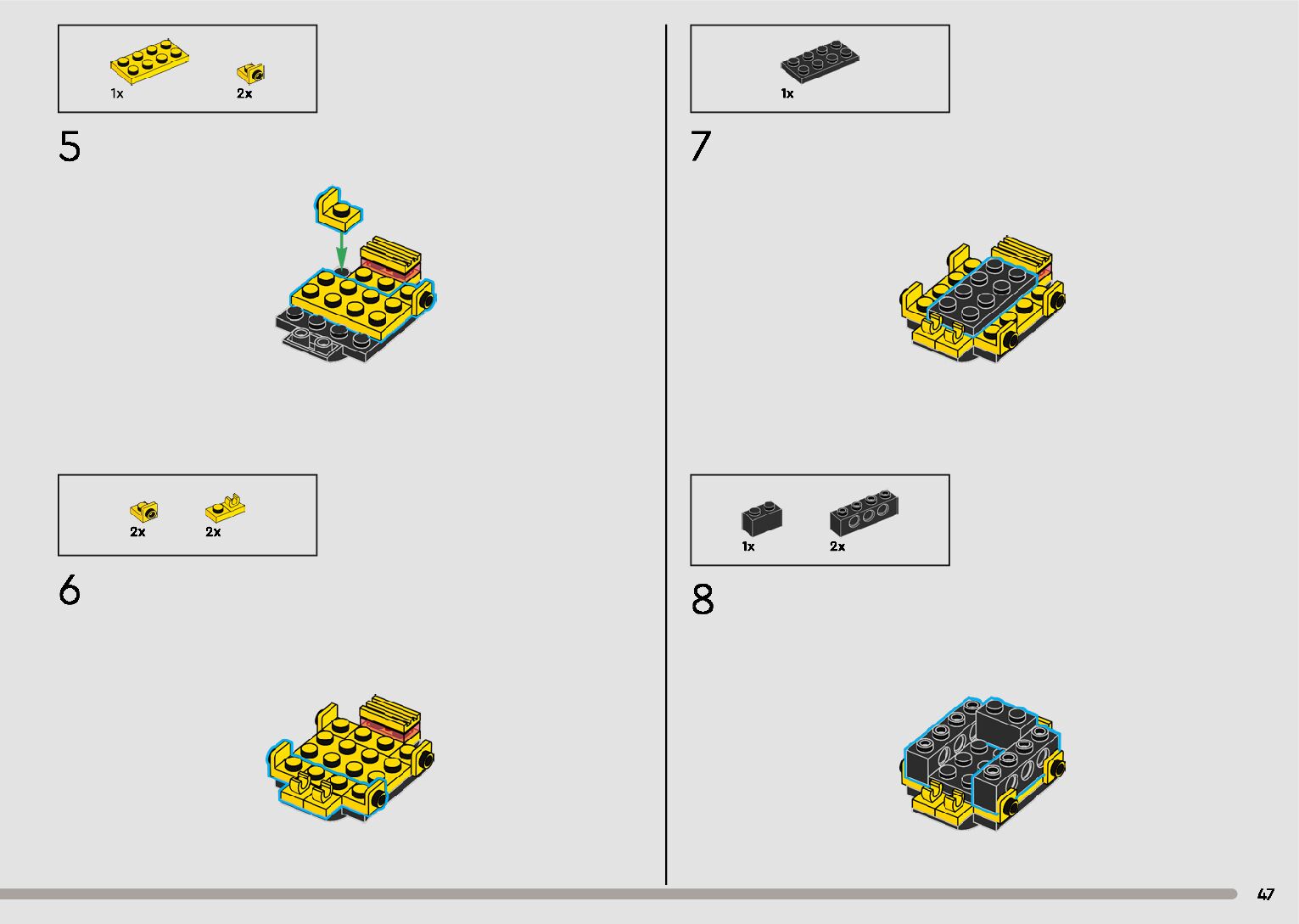 1x 2x

5

2x 2x

6

1x

7

1x 2x

8

47