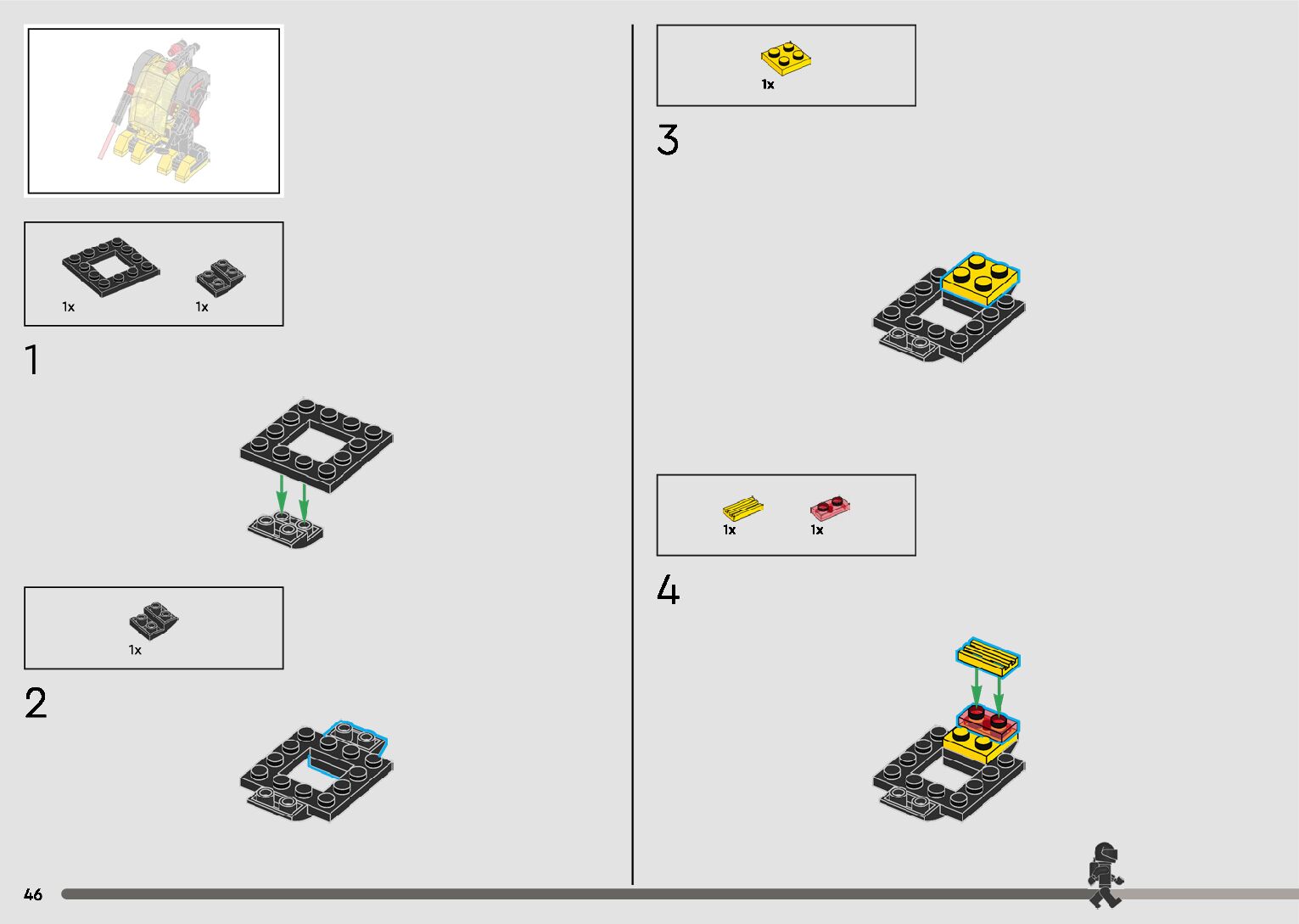 1x

1x

1

1x

2

1x

3

1x

1x

4

46