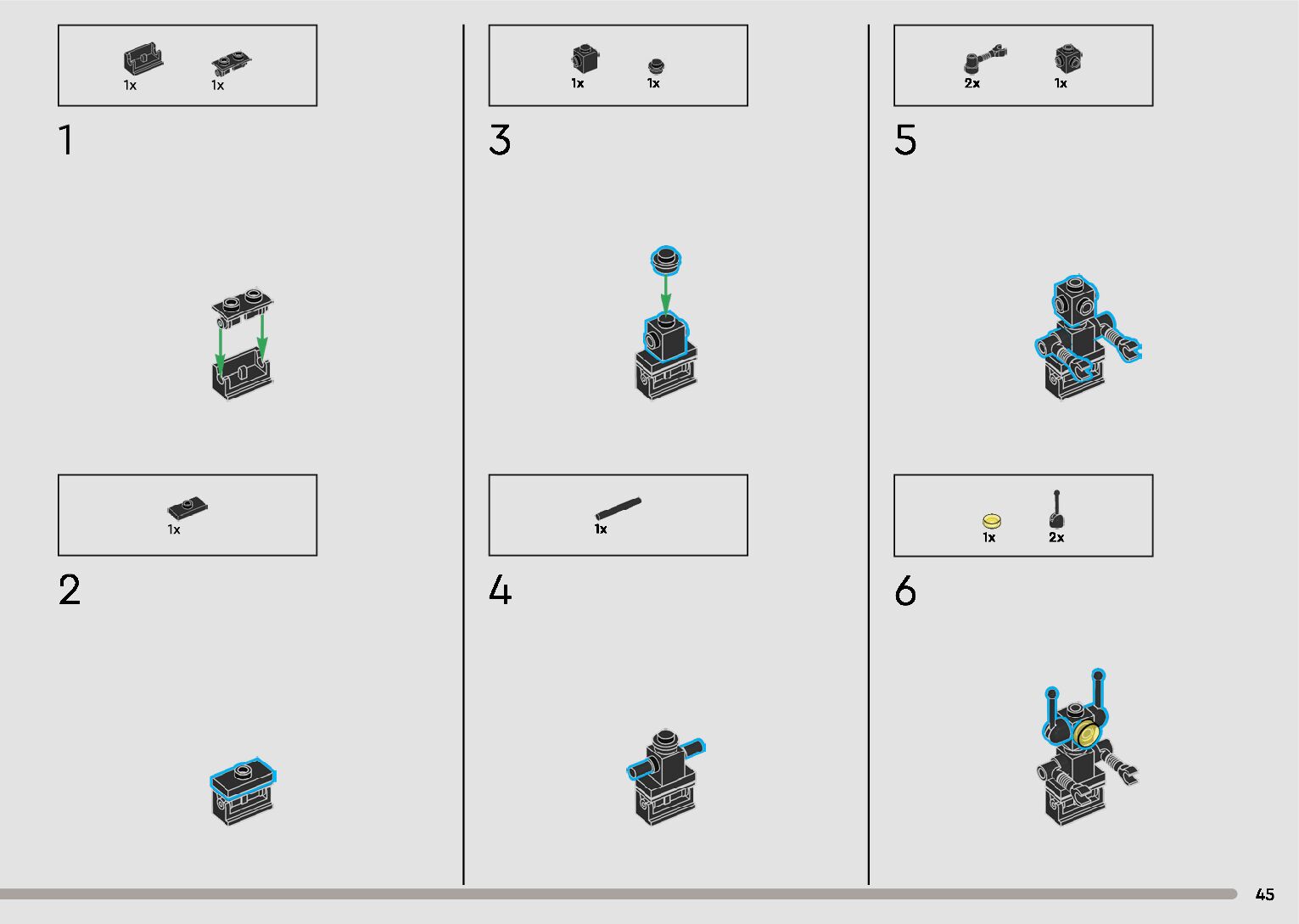 1x 1x

1

1x

2

1x 1x

3

1x

4

2x 1x

5

1x 2x

6

45