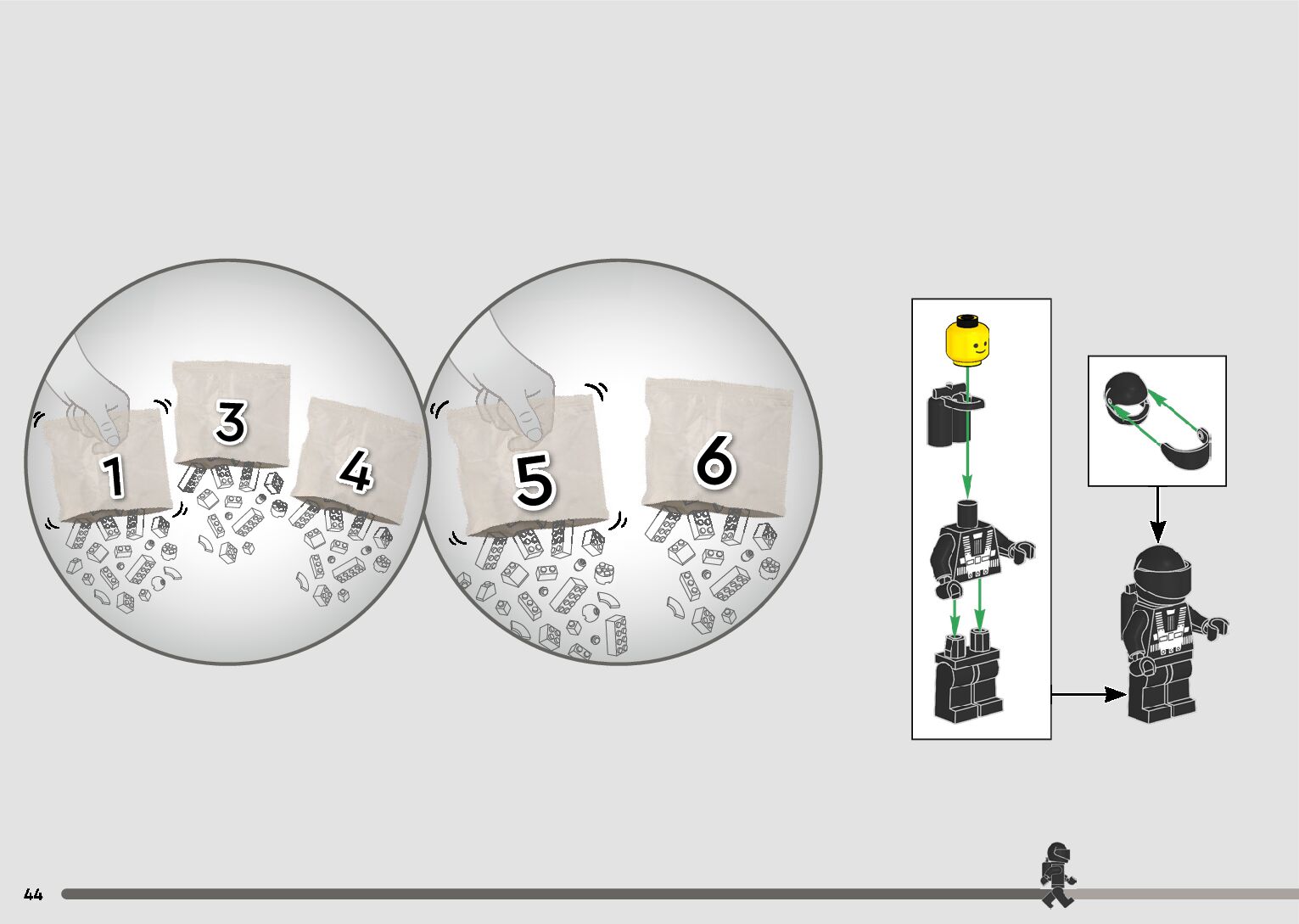 1
3
4
5
6
44