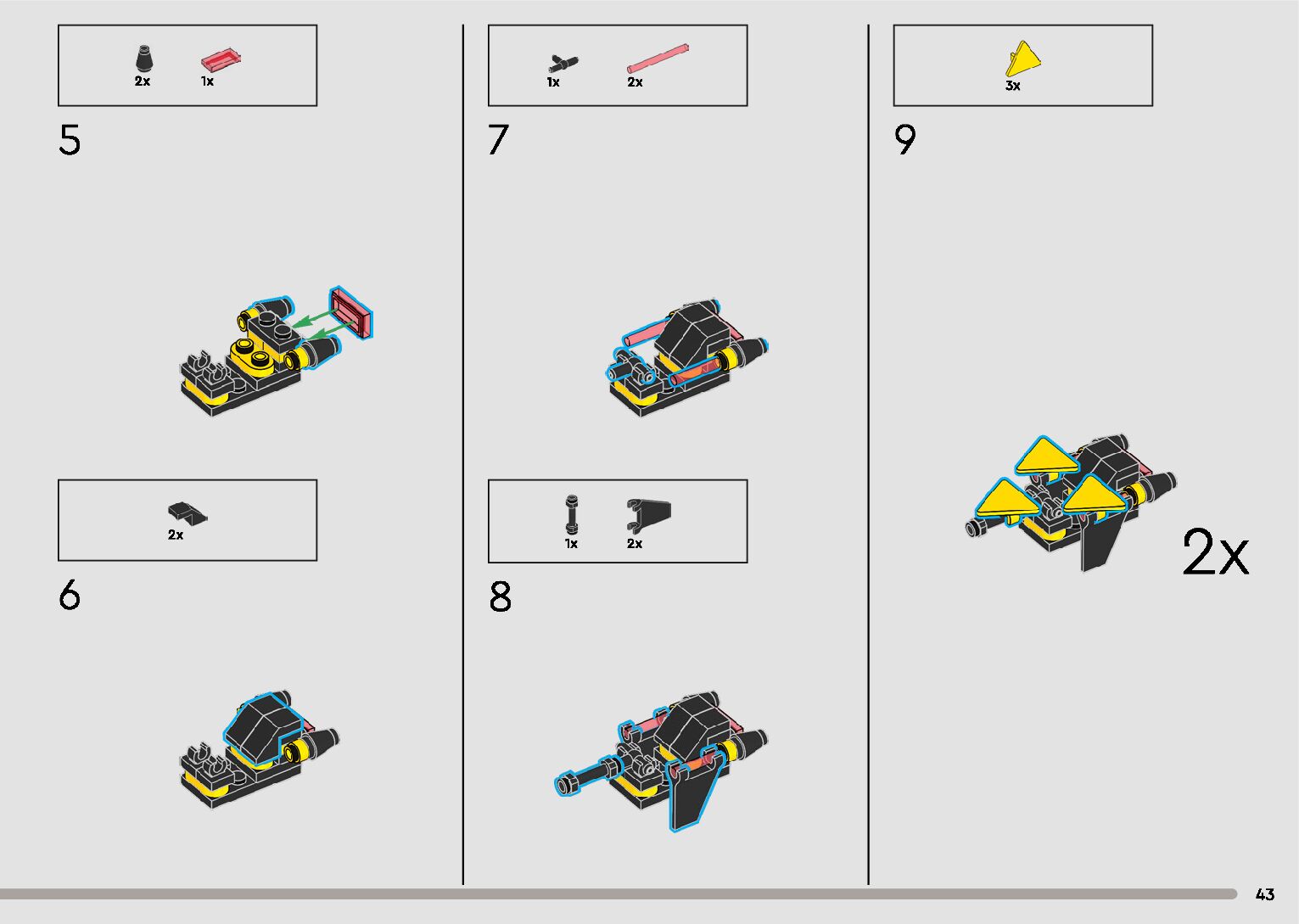 2x 1x

5

2x

6

1x 2x

7

1x 2x

8

3x

9

2x

43