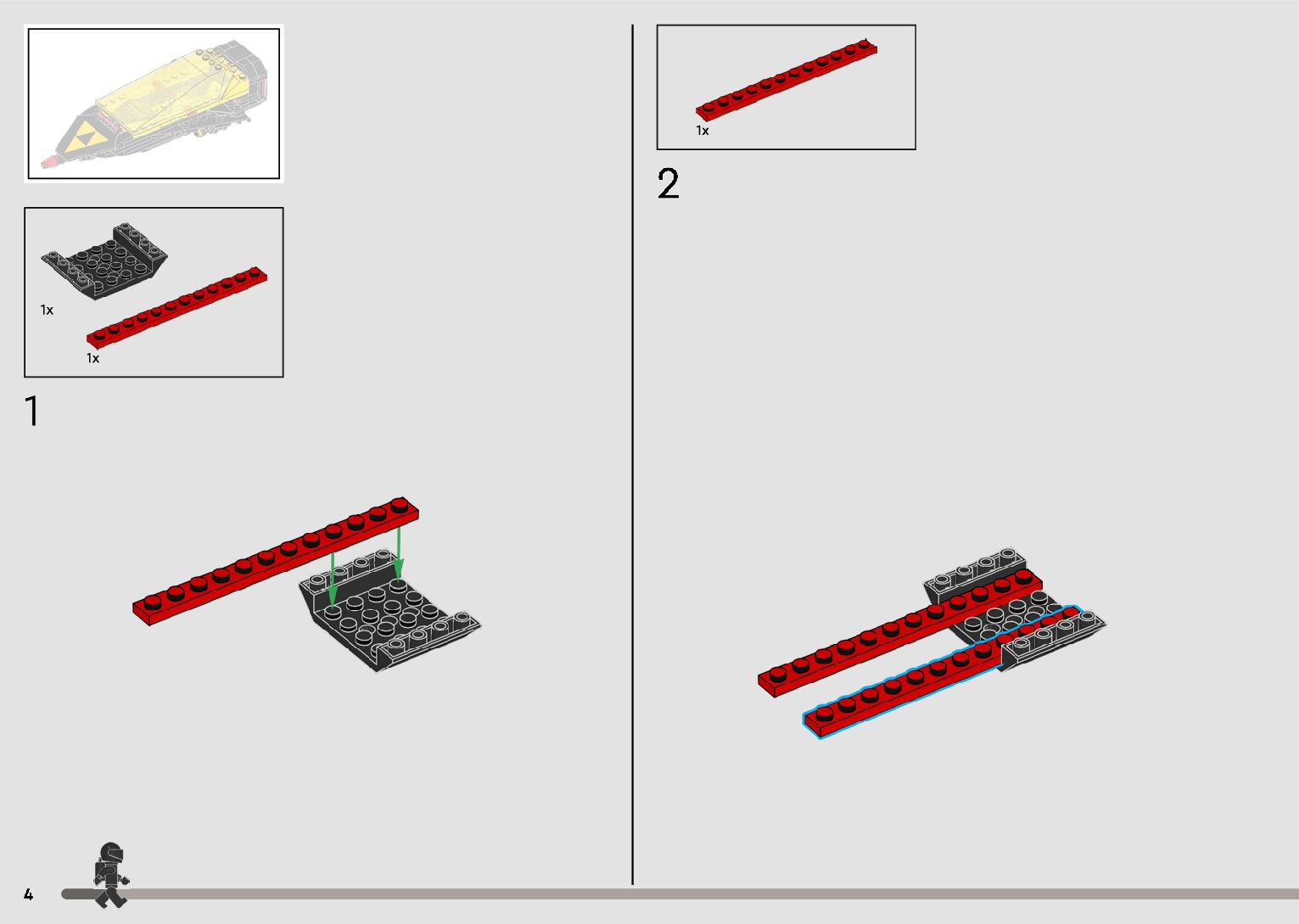 1x

1x

1

1x

2

4