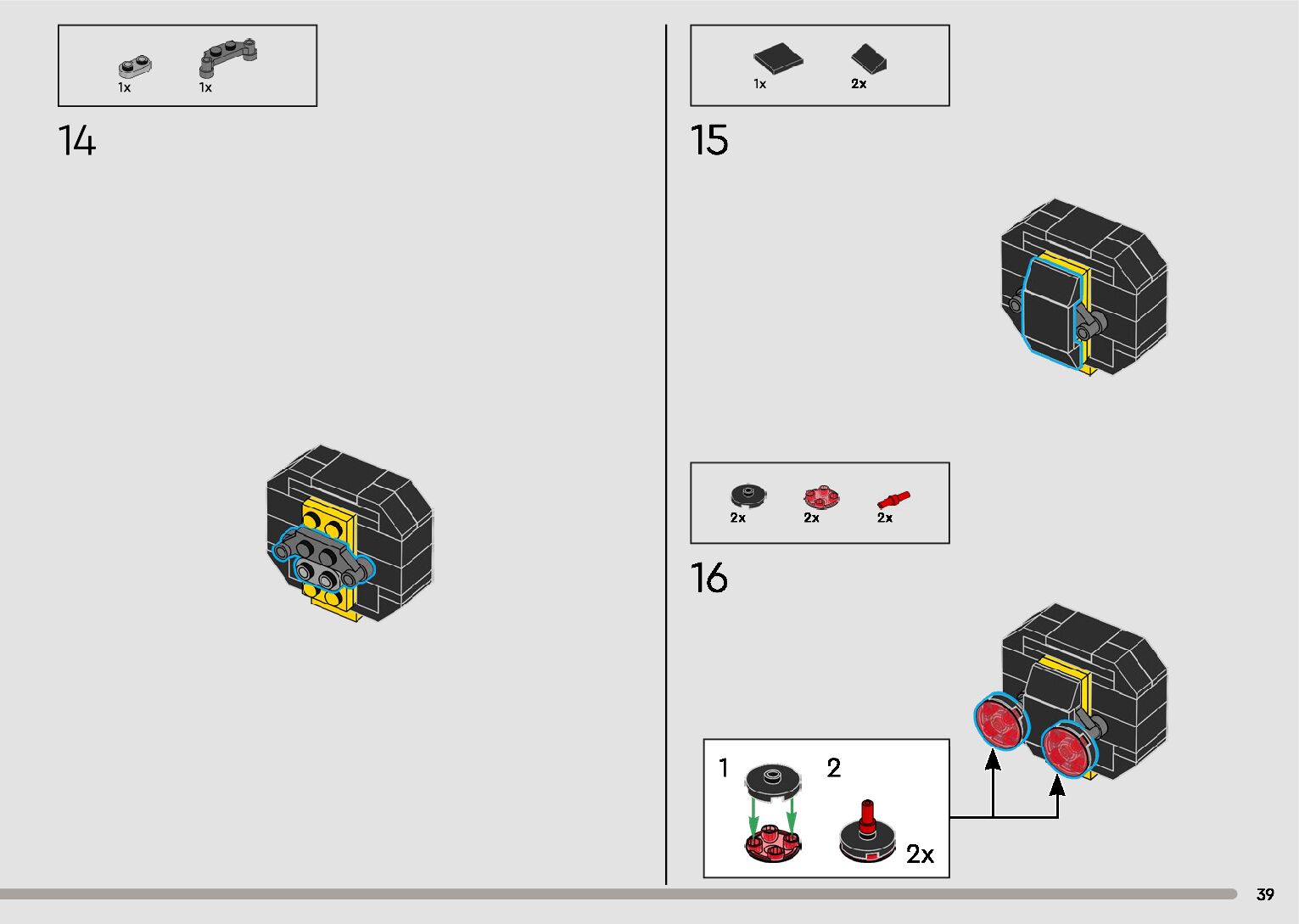 1x 1x

14

1x 2x

15

2x 2x 2x

16

1 2

2x

39