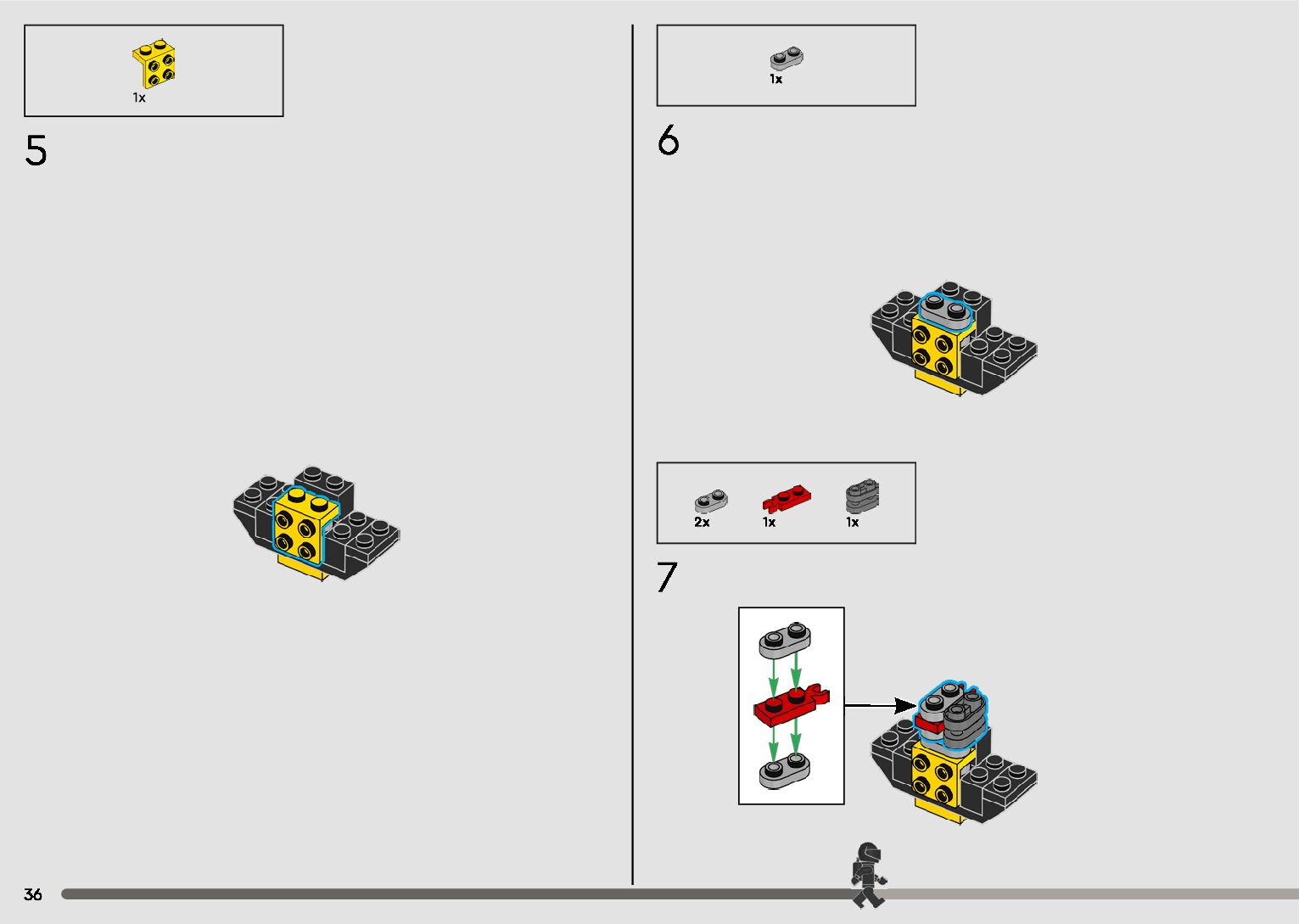 1x

5

1x

6

2x 1x 1x

7

36