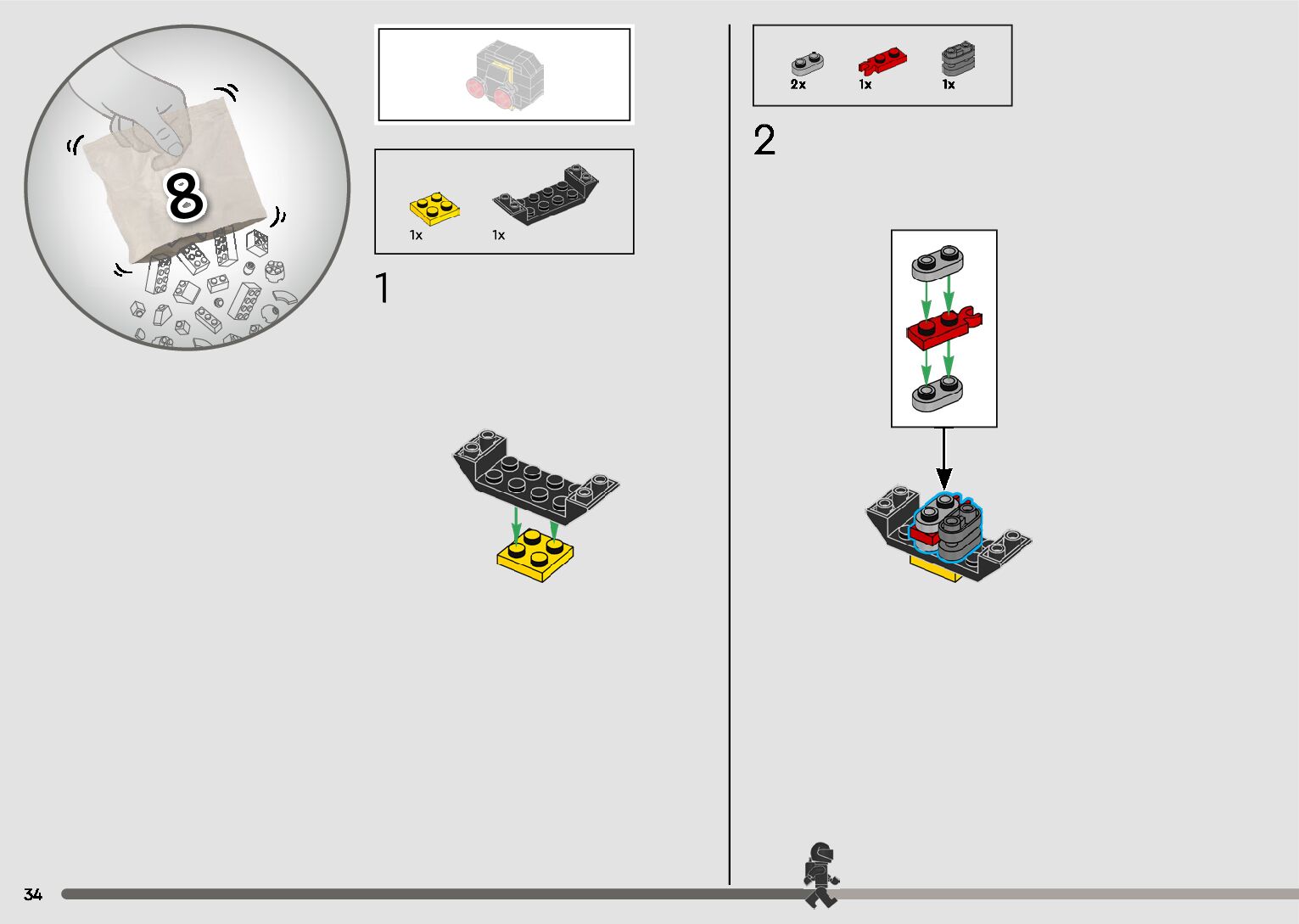 8

1x 1x

1

2x 1x 1x

2

34