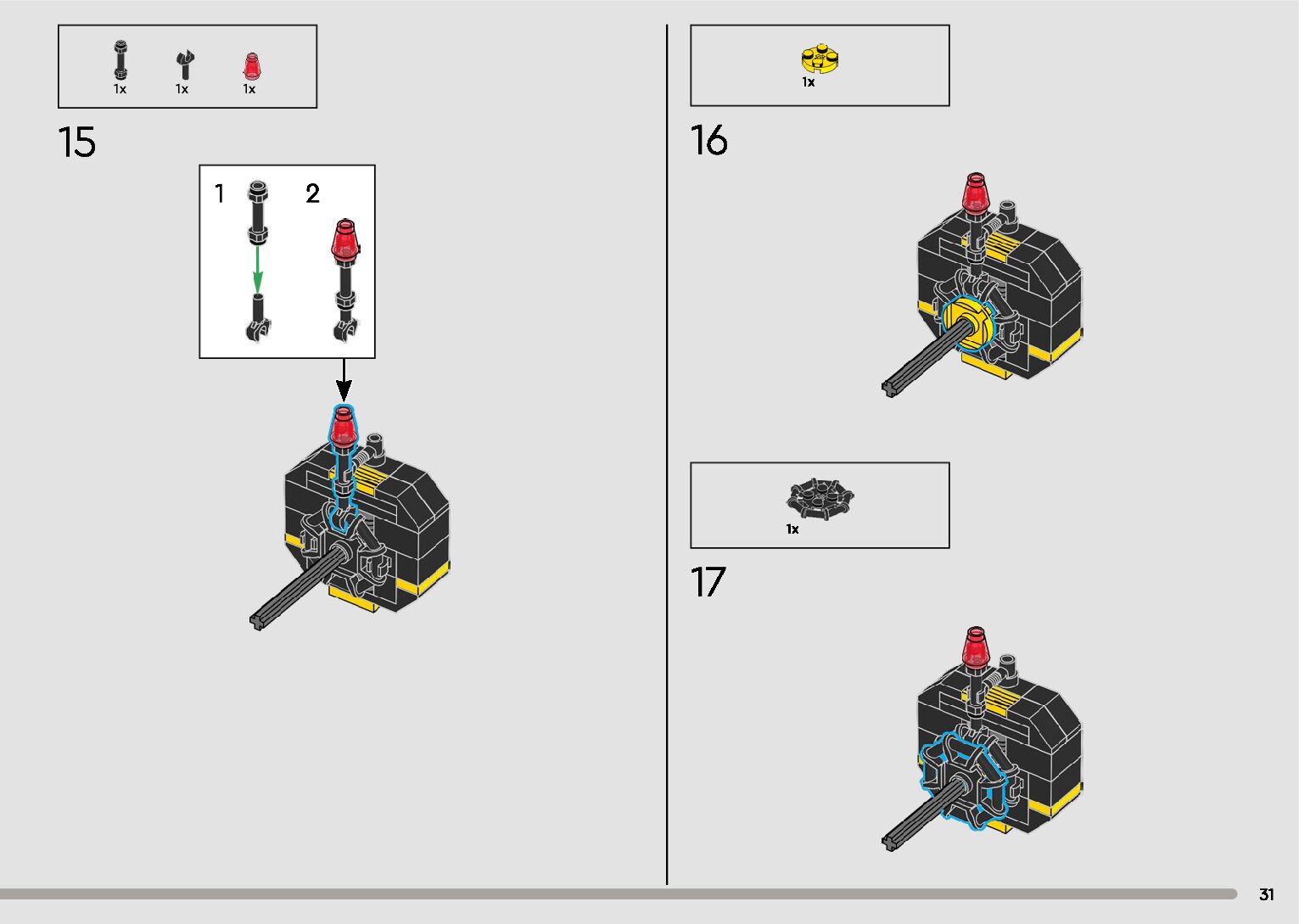 1x 1x 1x

15

1 2

1x

16

1x

17

31