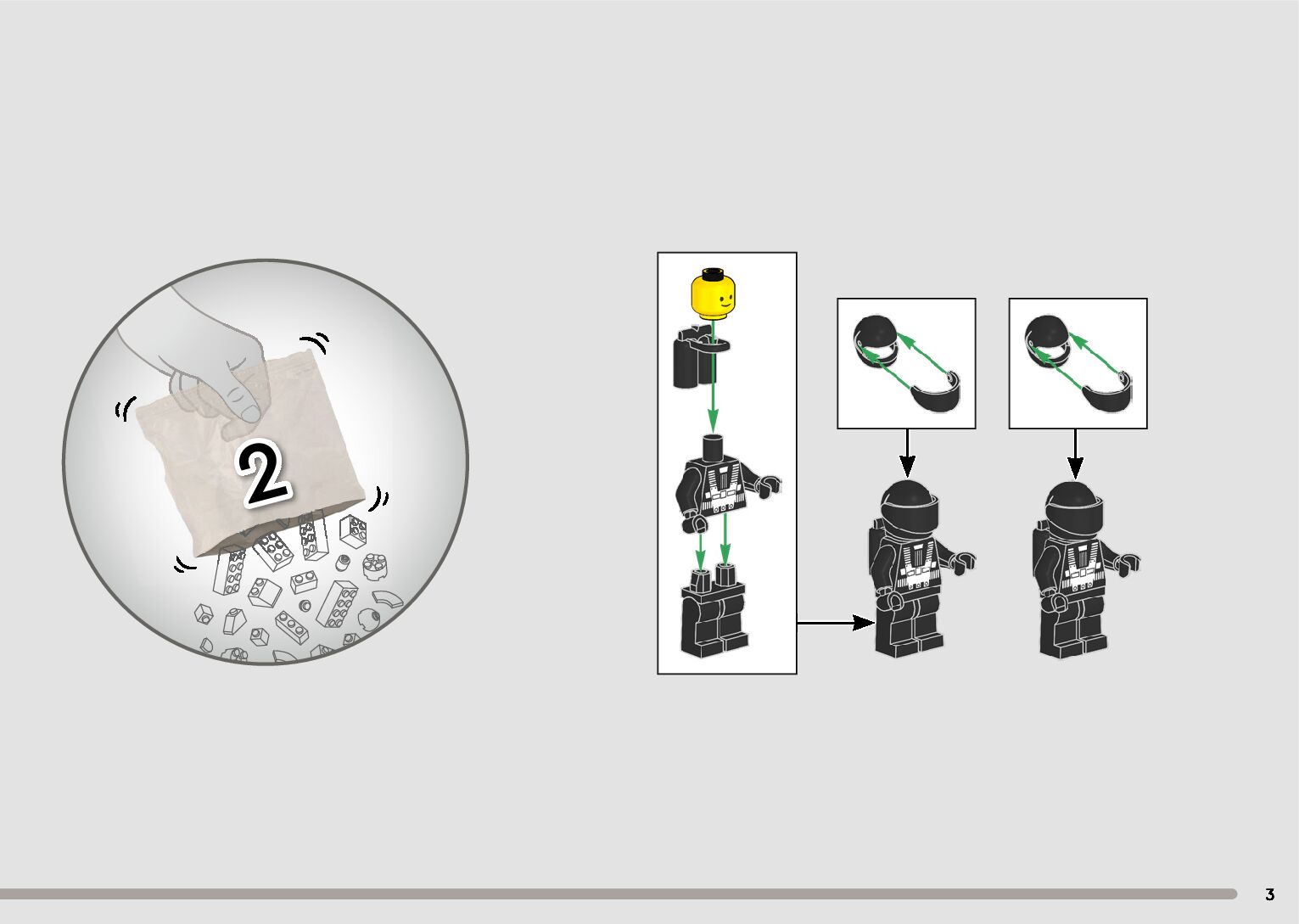 2

3