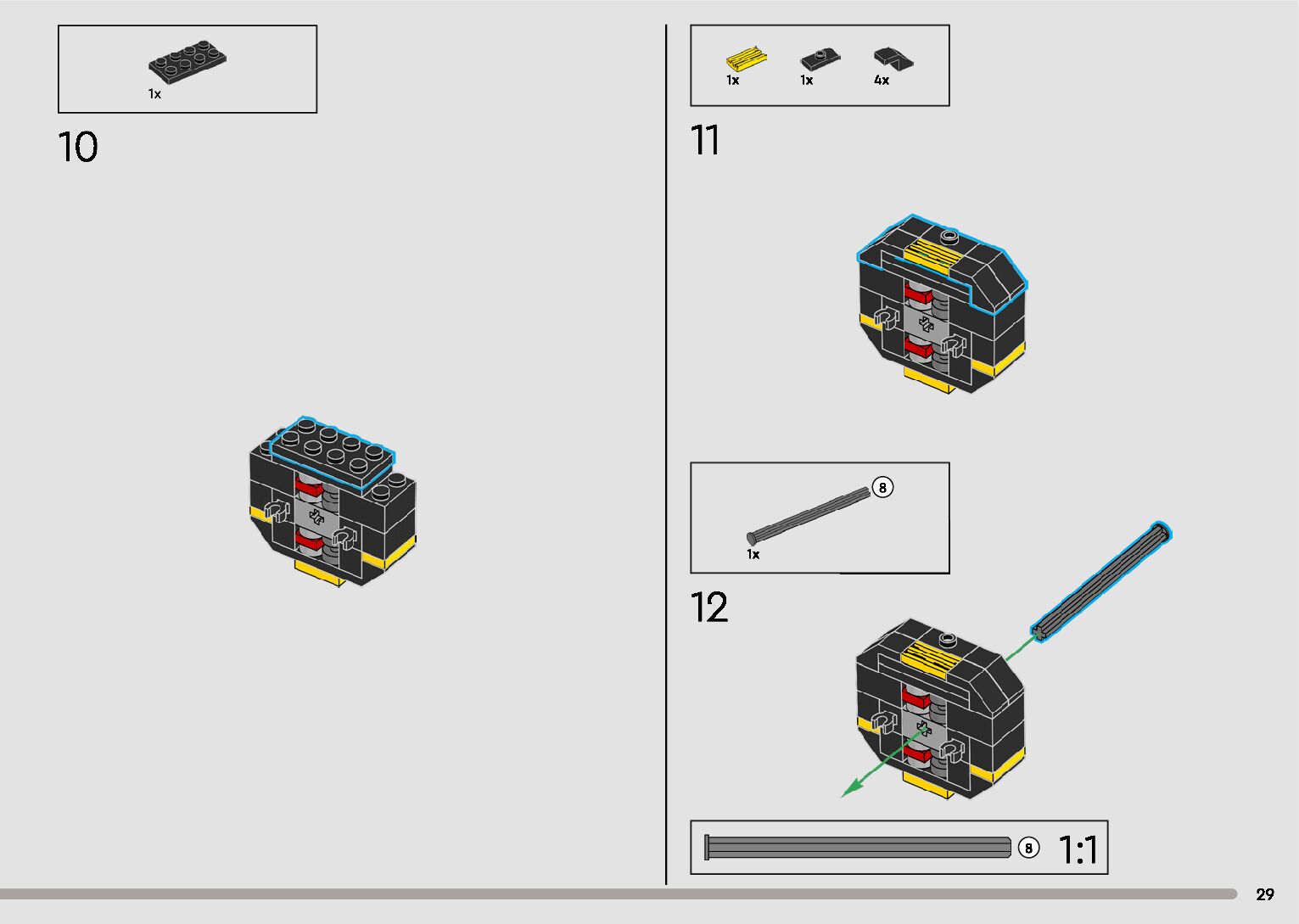 1x

10

1x 1x 4x

11

8

1x

12

8 1:1

29