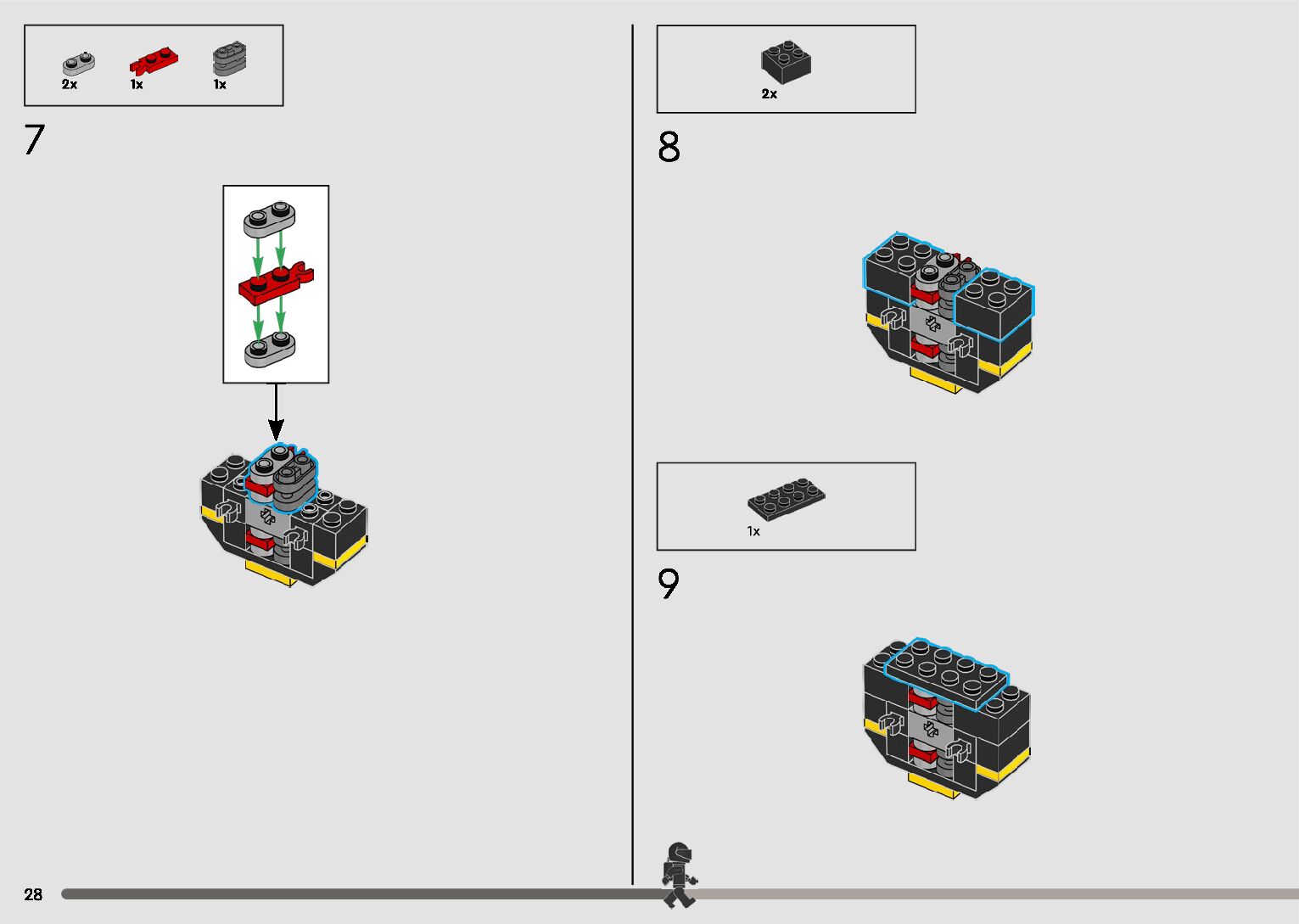 2x 1x 1x

7

2x

8

1x

9

28