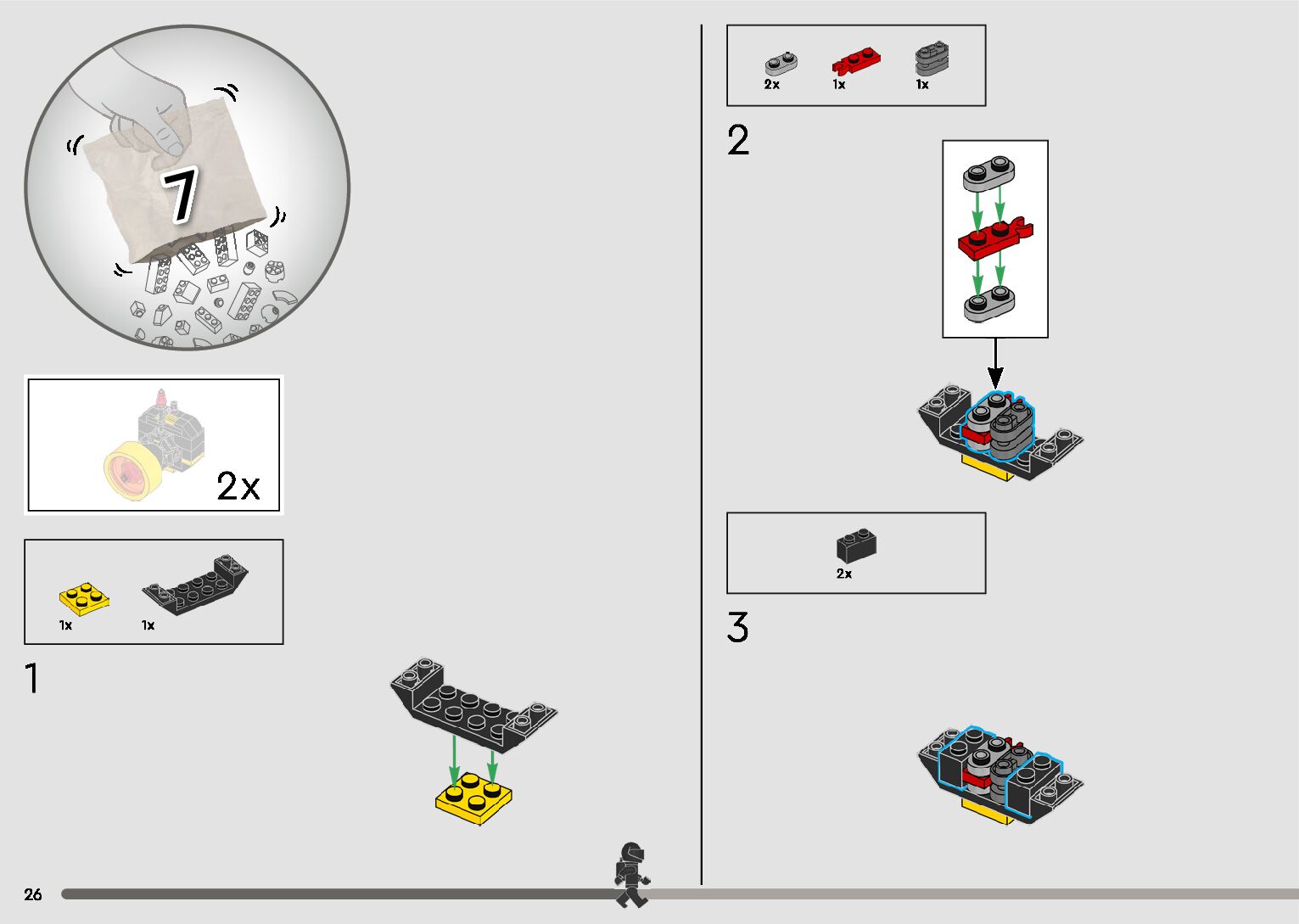 7

2x

1x 1x

1

2x 1x 1x

2

2x

3

26