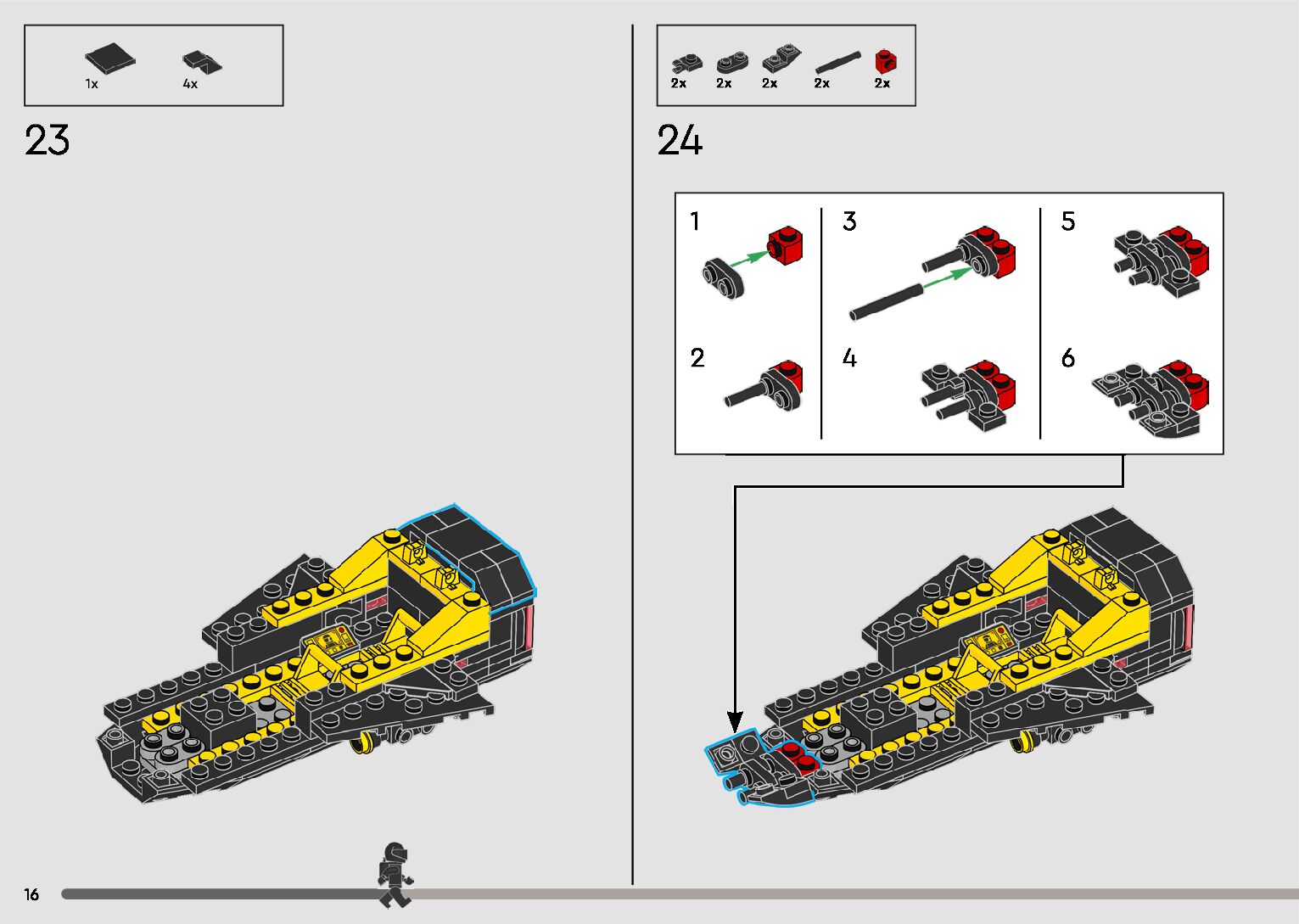 1x 4x

23

2x 2x 2x 2x 2x

24

1

2

3

4

5

6

16