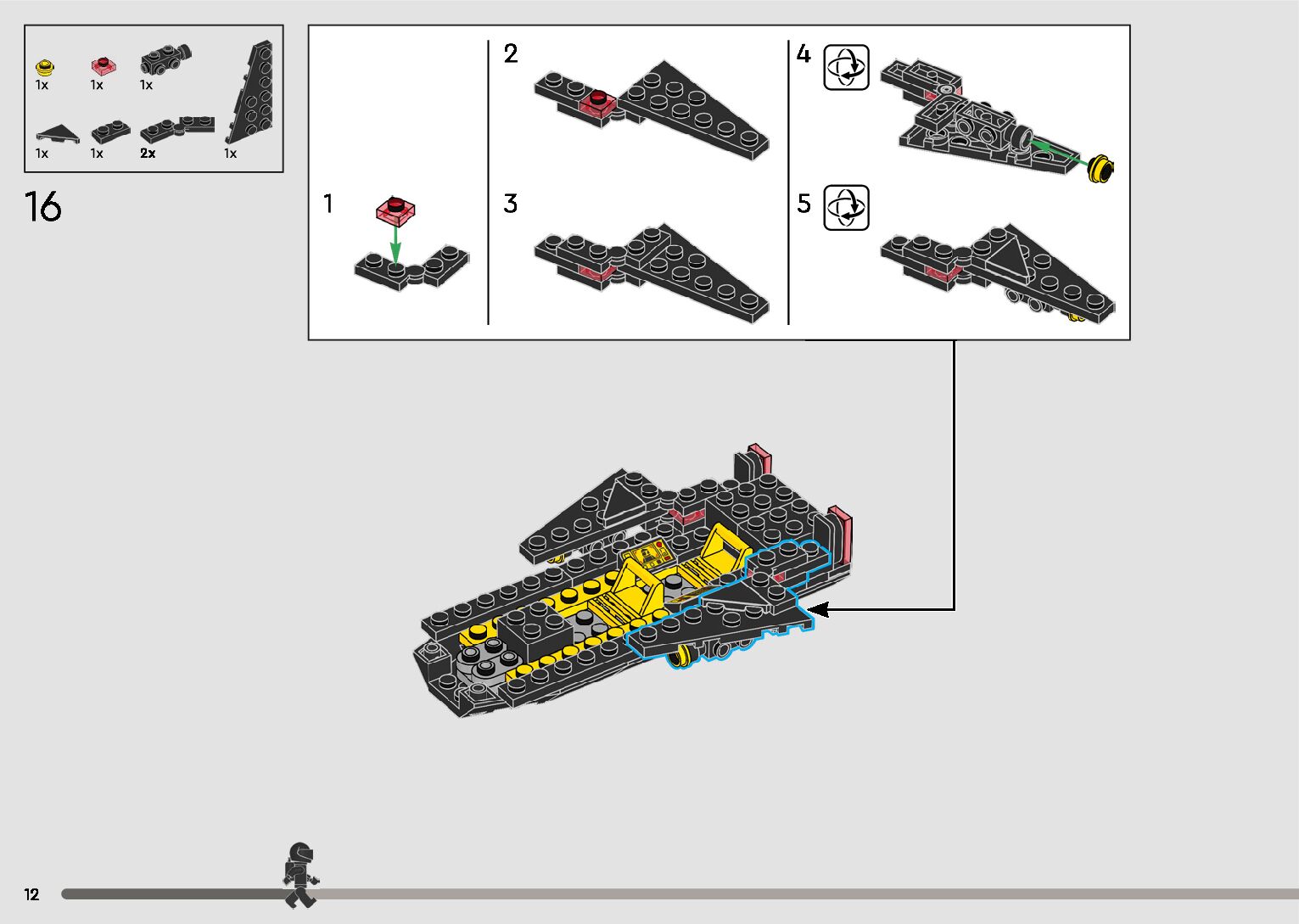 1x 1x 1x

1x 1x 2x 1x

16

1

2

3

4

5

12