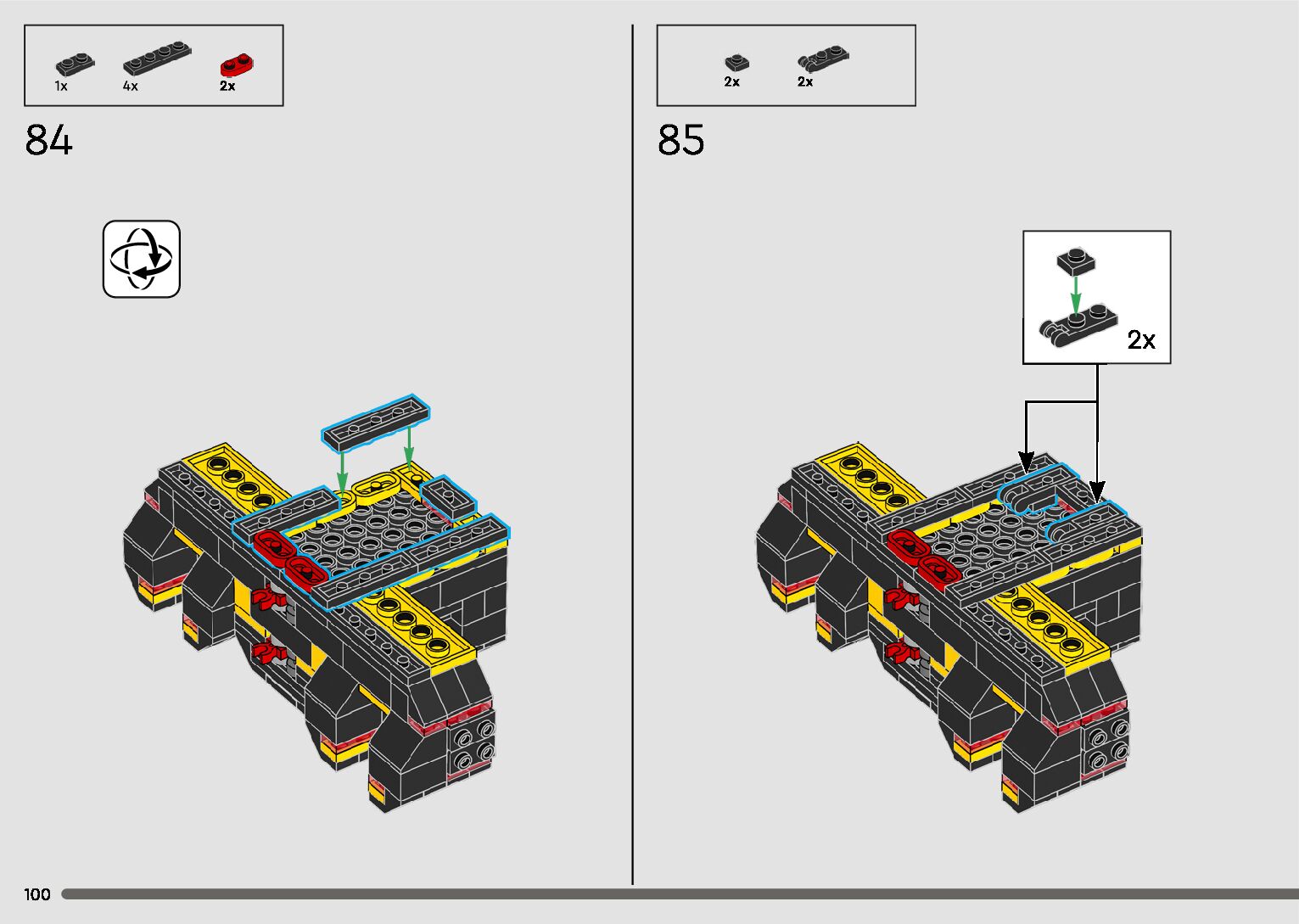 1x 4x 2x

84

2x 2x

85

2x

100