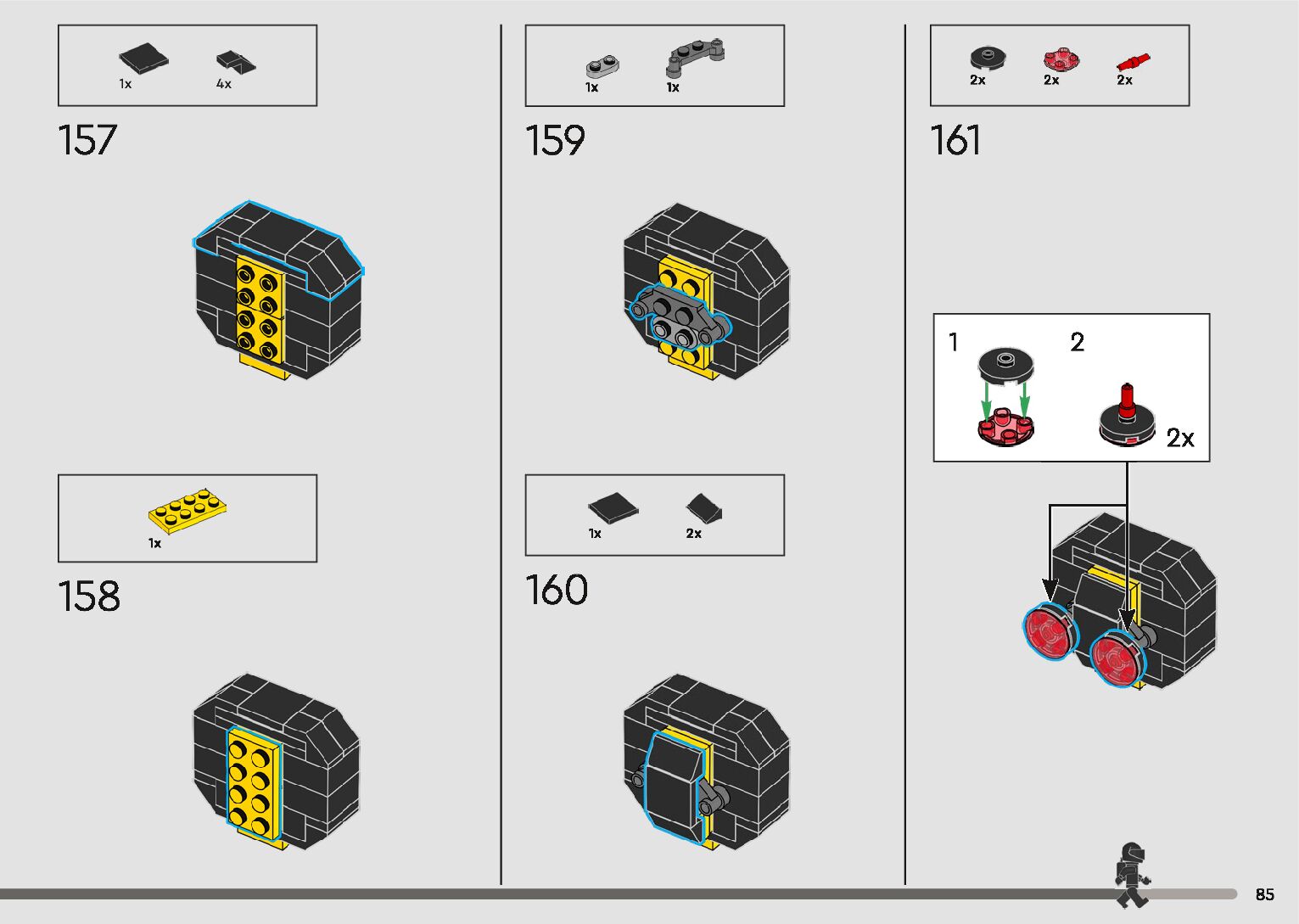 1x 4x

157

1x

158

1x 1x

159

1x 2x

160

2x 2x 2x

161

1 2

2x

85