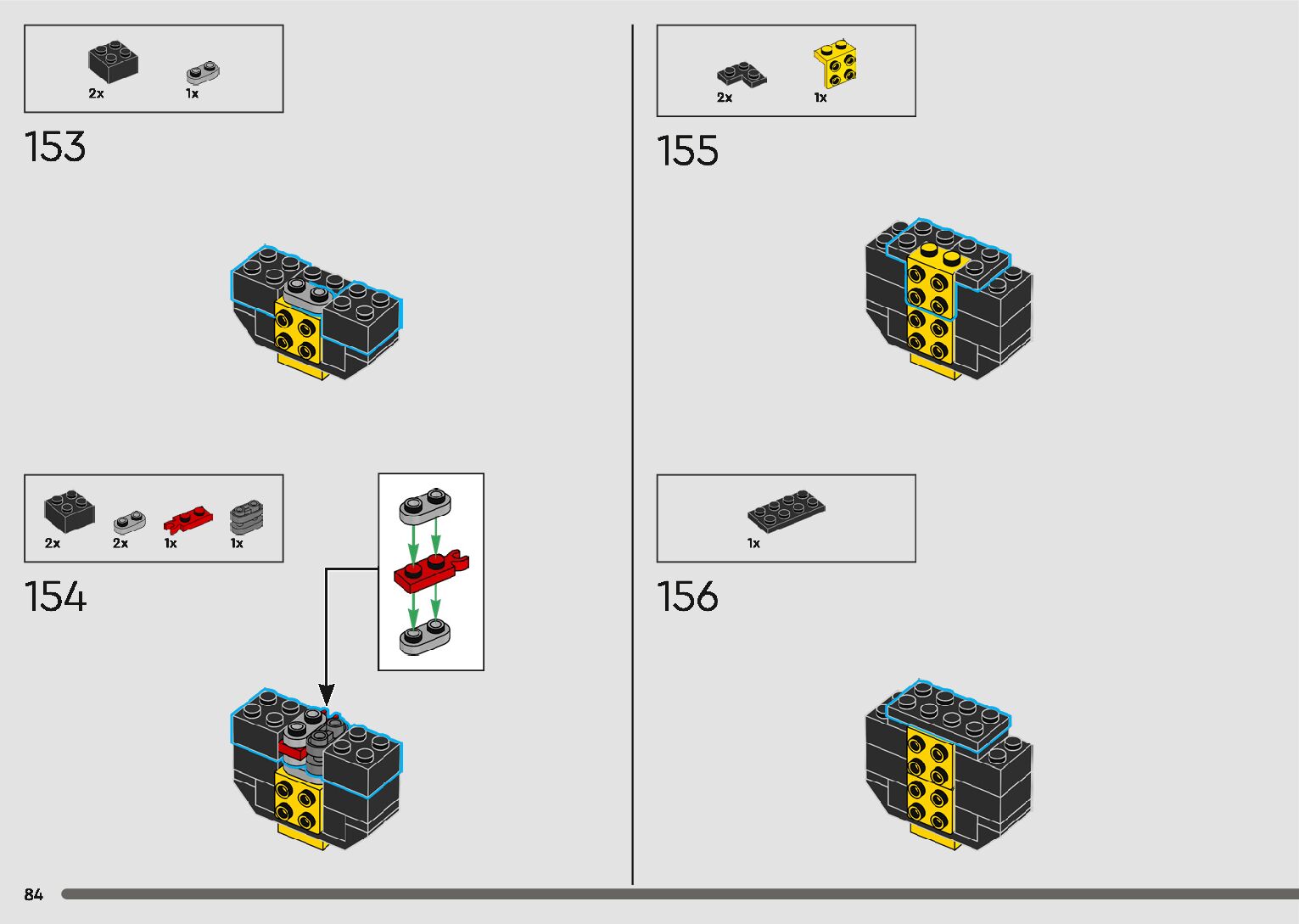 2x 1x

153

2x 2x 1x 1x

154

2x 1x

155

1x

156

84