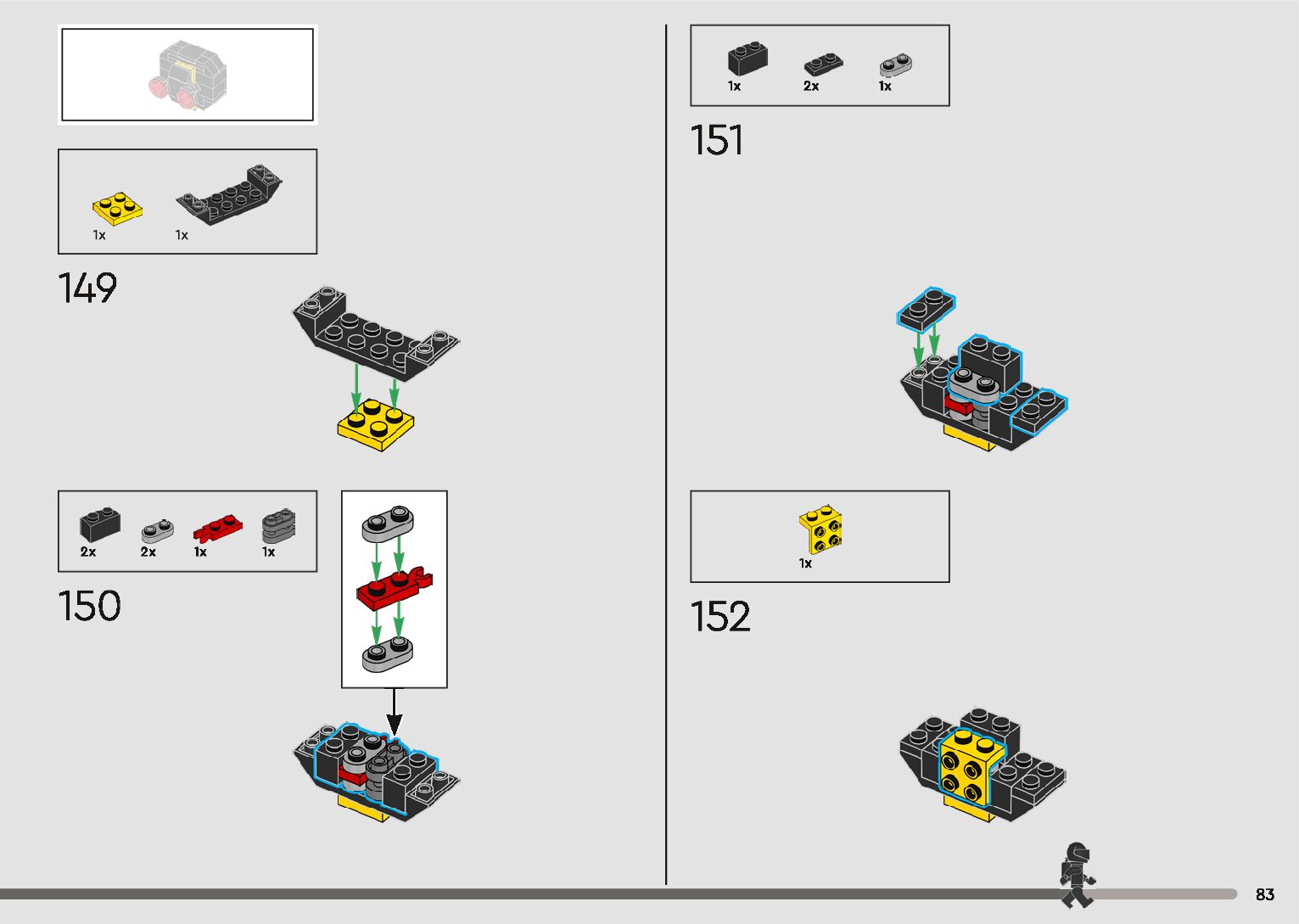 1x 1x

149

2x 2x 1x 1x

150

1x 2x 1x

151

1x

152

83