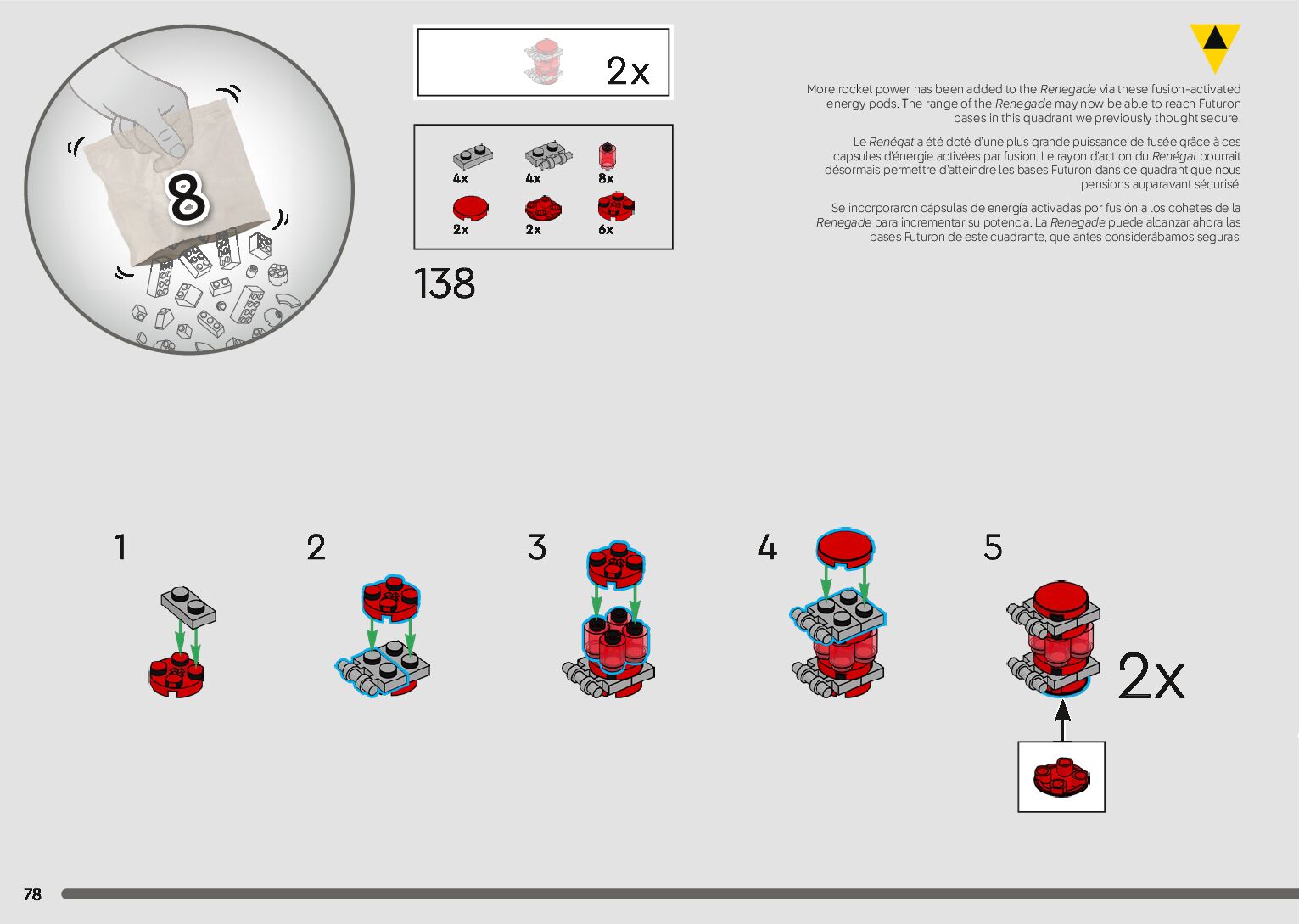 8

2x

4x 4x 8x
2x 2x 6x

138

More rocket power has been added to the Renegade via these fusion-activated energy pods. The range of the Renegade may now be able to reach Futuron bases in this quadrant we previously thought secure.

Le Renégat a été doté d'une plus grande puissance de fusée grâce à ces capsules d'énergie activées par fusion. Le rayon d'action du Renégat pourrait désormais permettre d'atteindre les bases Futuron dans ce quadrant que nous pensions auparavant sécurisé.

Se incorporaron cápsulas de energía activadas por fusión a los cohetes de la Renegade para incrementar su potencia. La Renegade puede alcanzar ahora las bases Futuron de este cuadrante, que antes considerábamos seguras.

1

2

3

4

5

2x

78