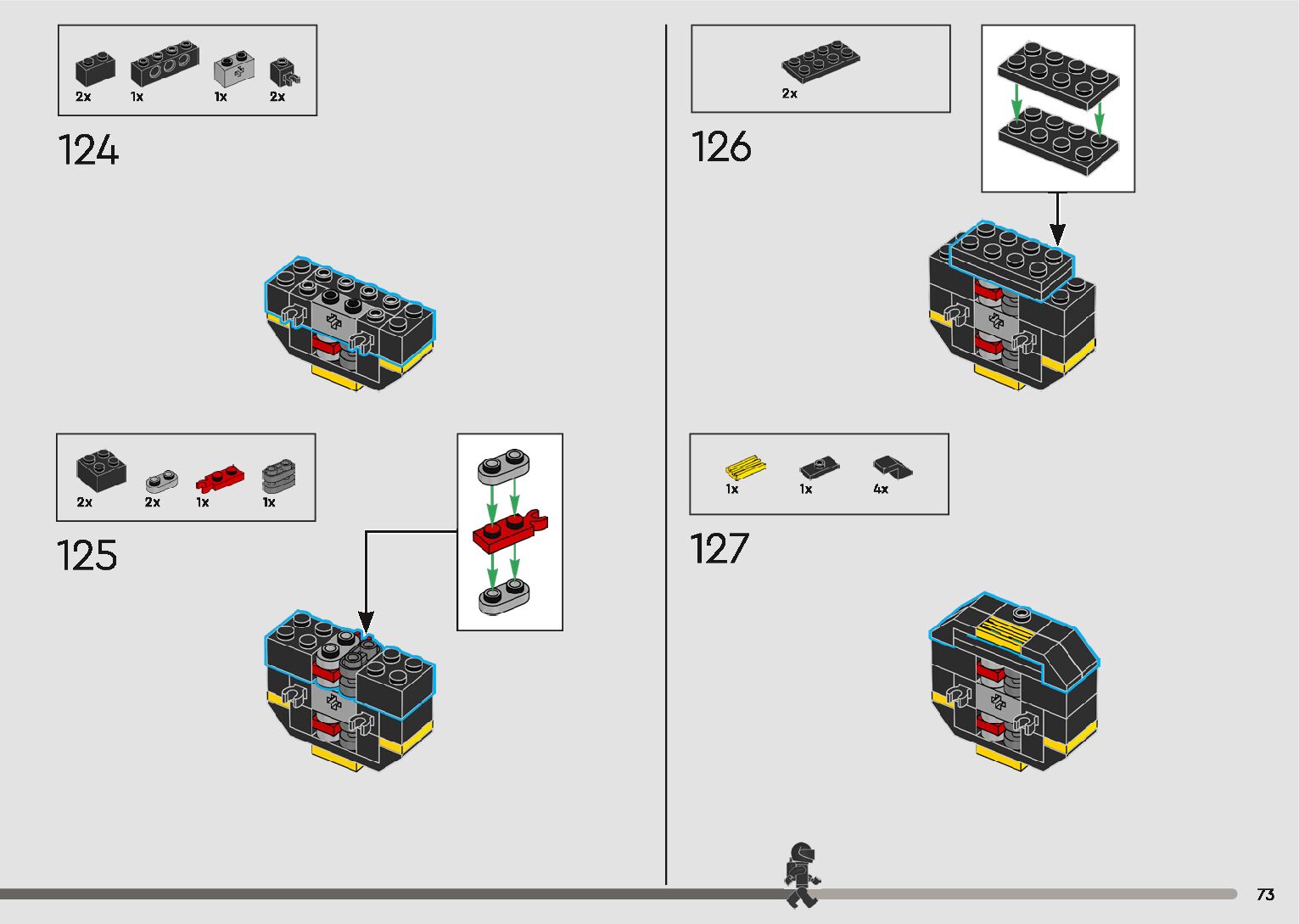 2x 1x 1x 2x

124

2x 2x 1x 1x

125

2x

126

1x 1x 4x

127

73