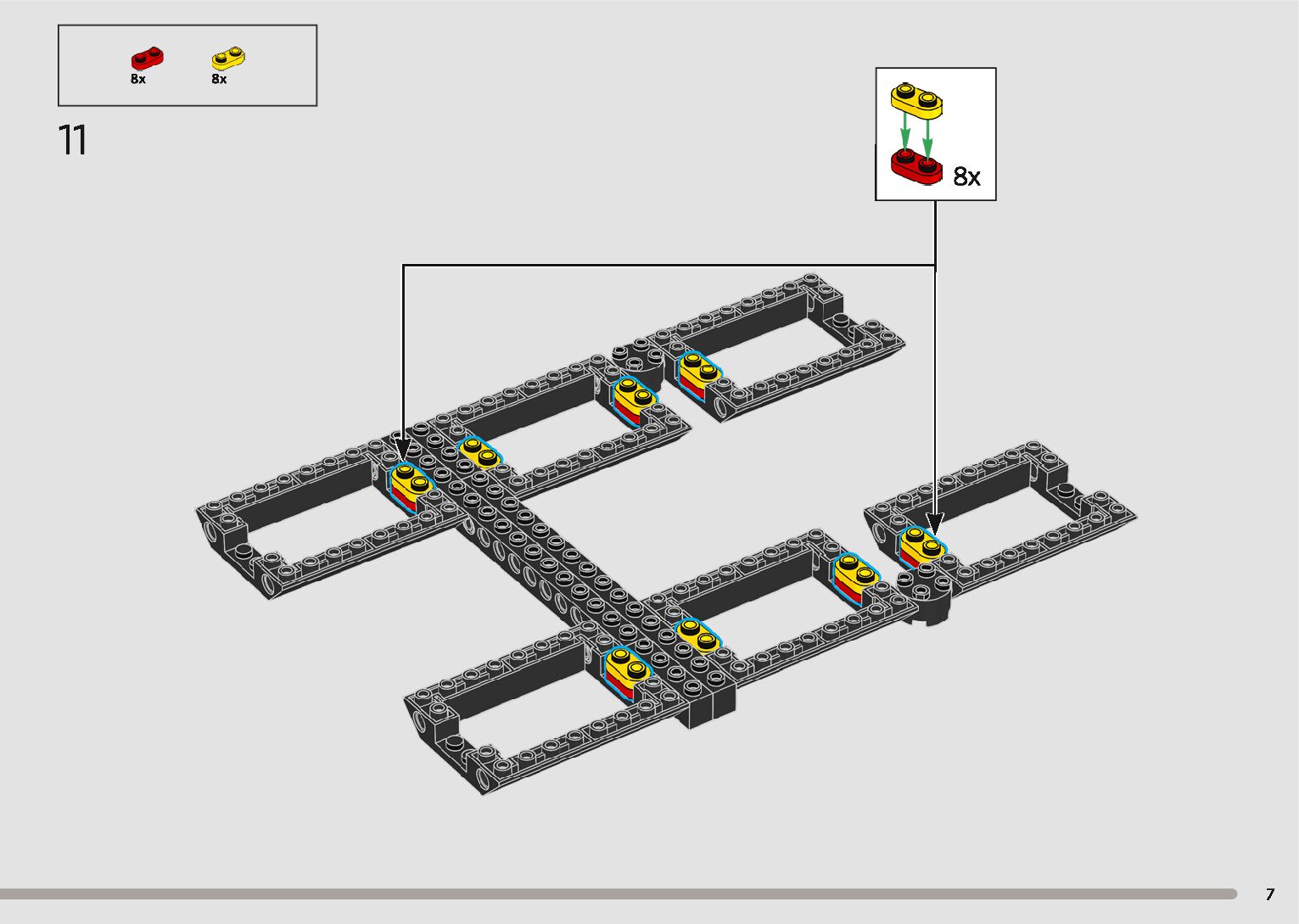 8x 8x

11

8x

7