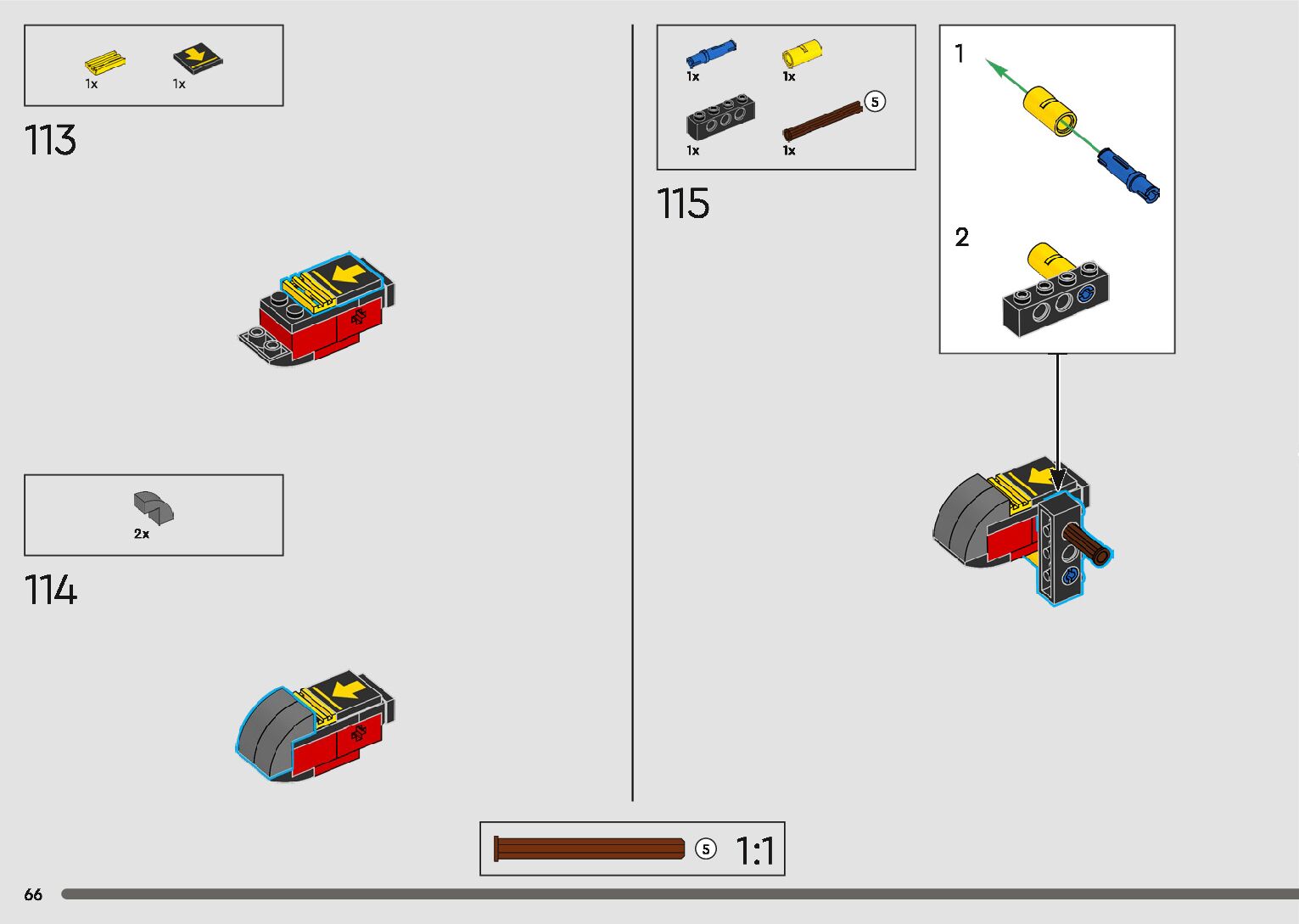 1x 1x

113

2x

114

1x 1x

1x 1x 5

115

1

2

5 1:1

66