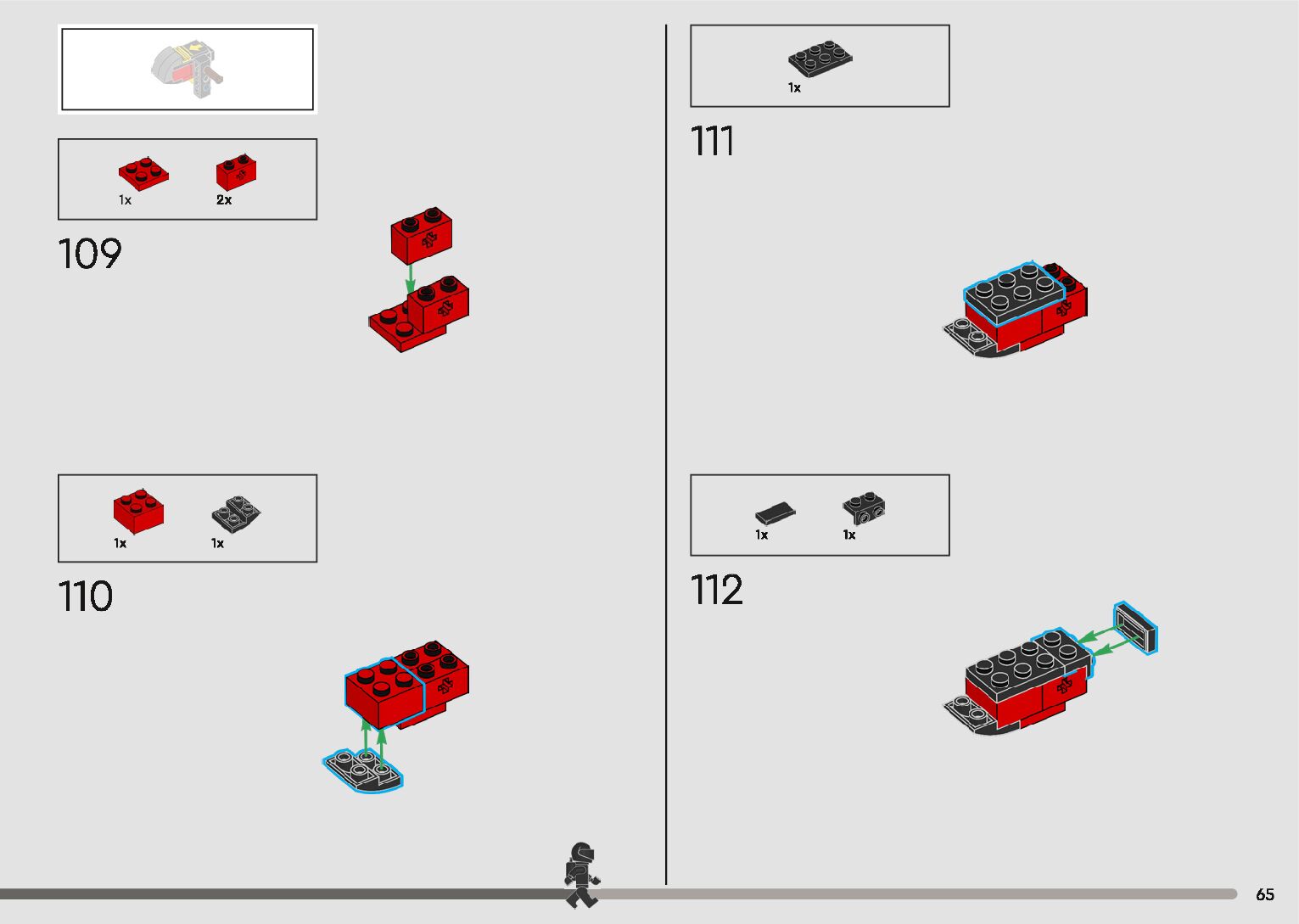 1x
2x
109

1x
1x
110

1x
111

1x
1x
112

65