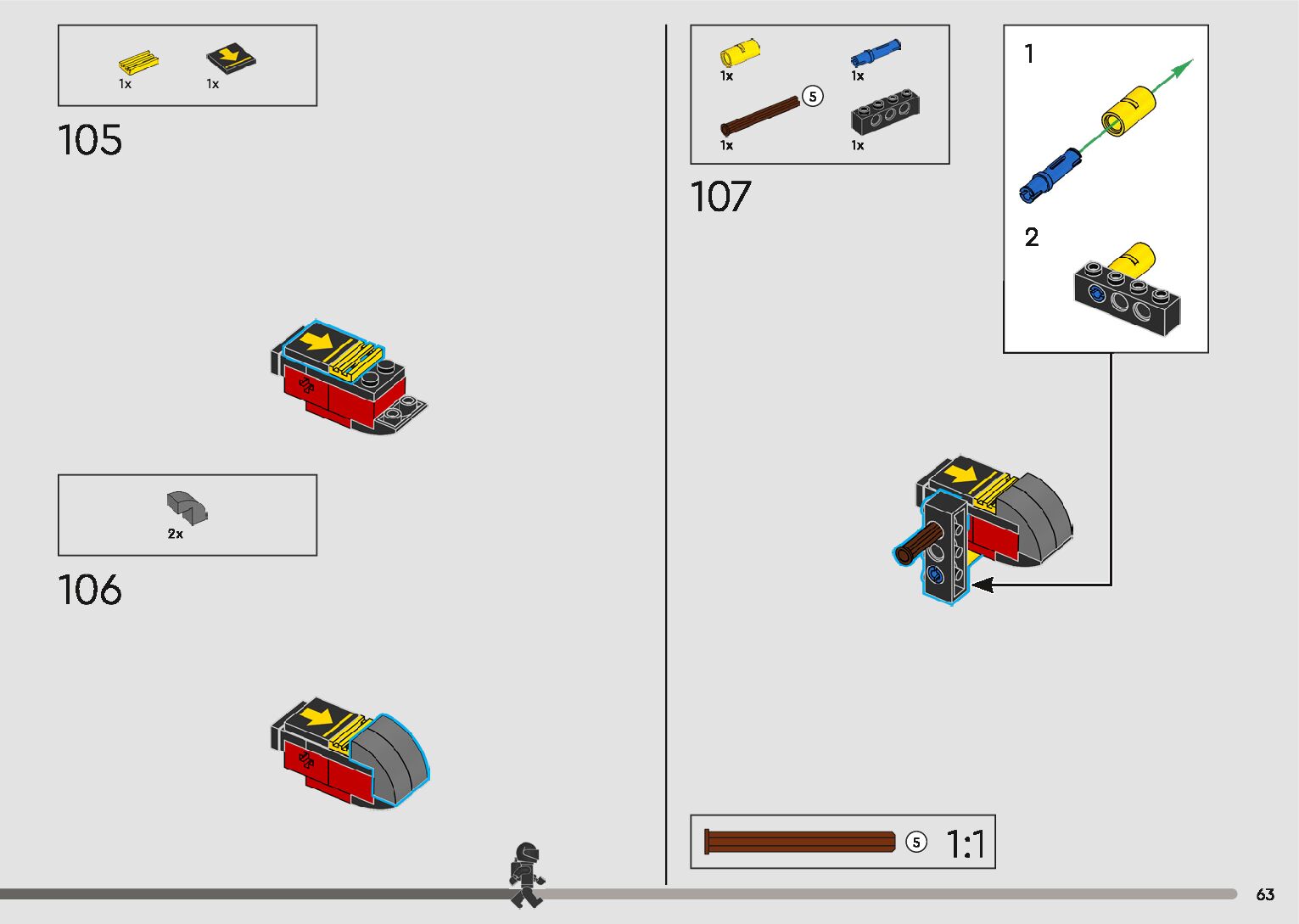 1x 1x

105

2x

106

1x 1x
5
1x 1x

107

1

2

5 1:1

63