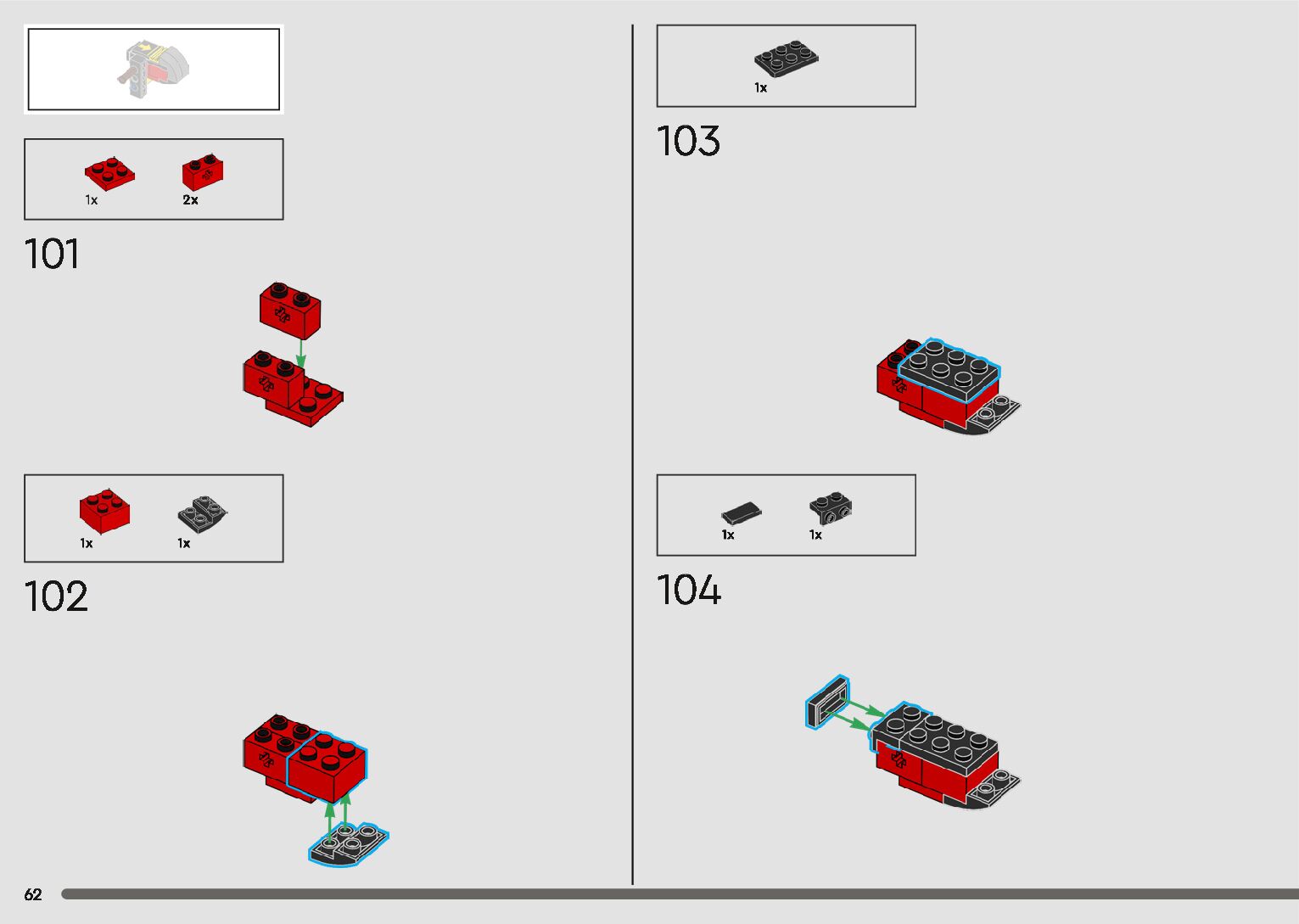 1x 2x

101

1x 1x

102

1x

103

1x 1x

104

62