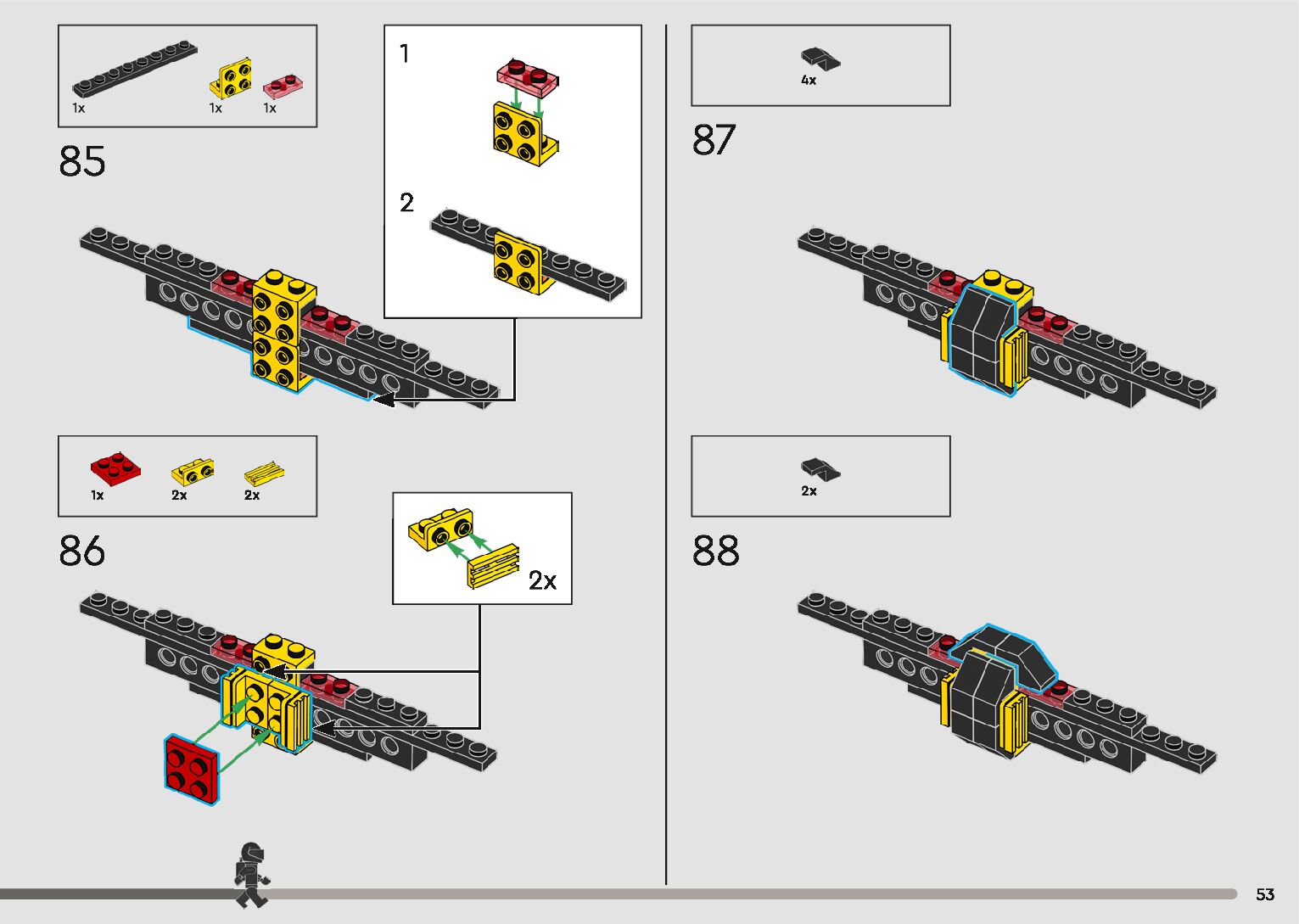 1x 1x 1x

85

1

2

1x 2x 2x

86

2x

4x

87

2x

88

53