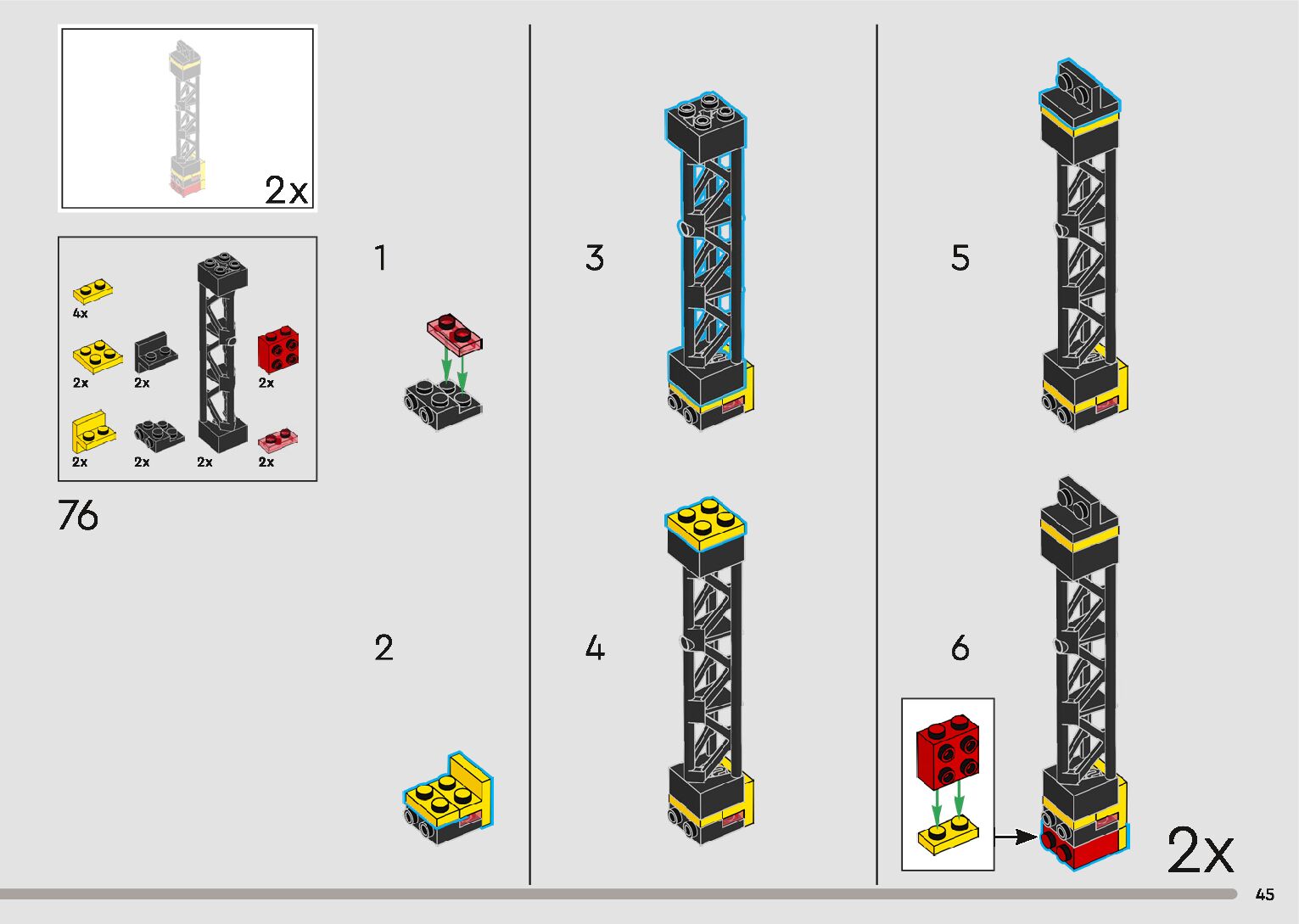 2x

4x
2x
2x
2x
2x
2x
2x
2x

76

1

2

3

4

5

6

2x

45