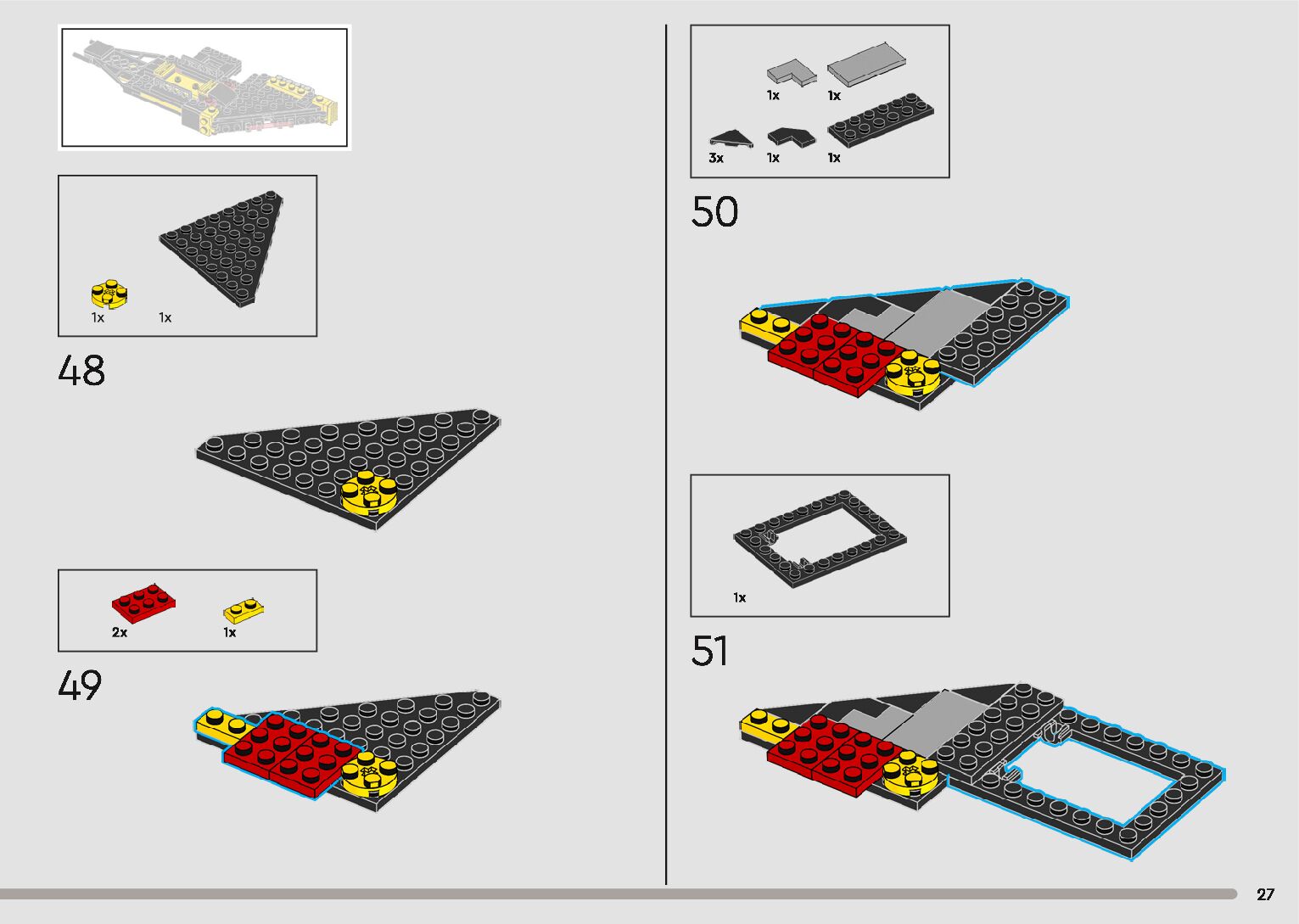 1x 1x

48

2x 1x

49

1x 1x

3x 1x 1x

50

1x

51

27