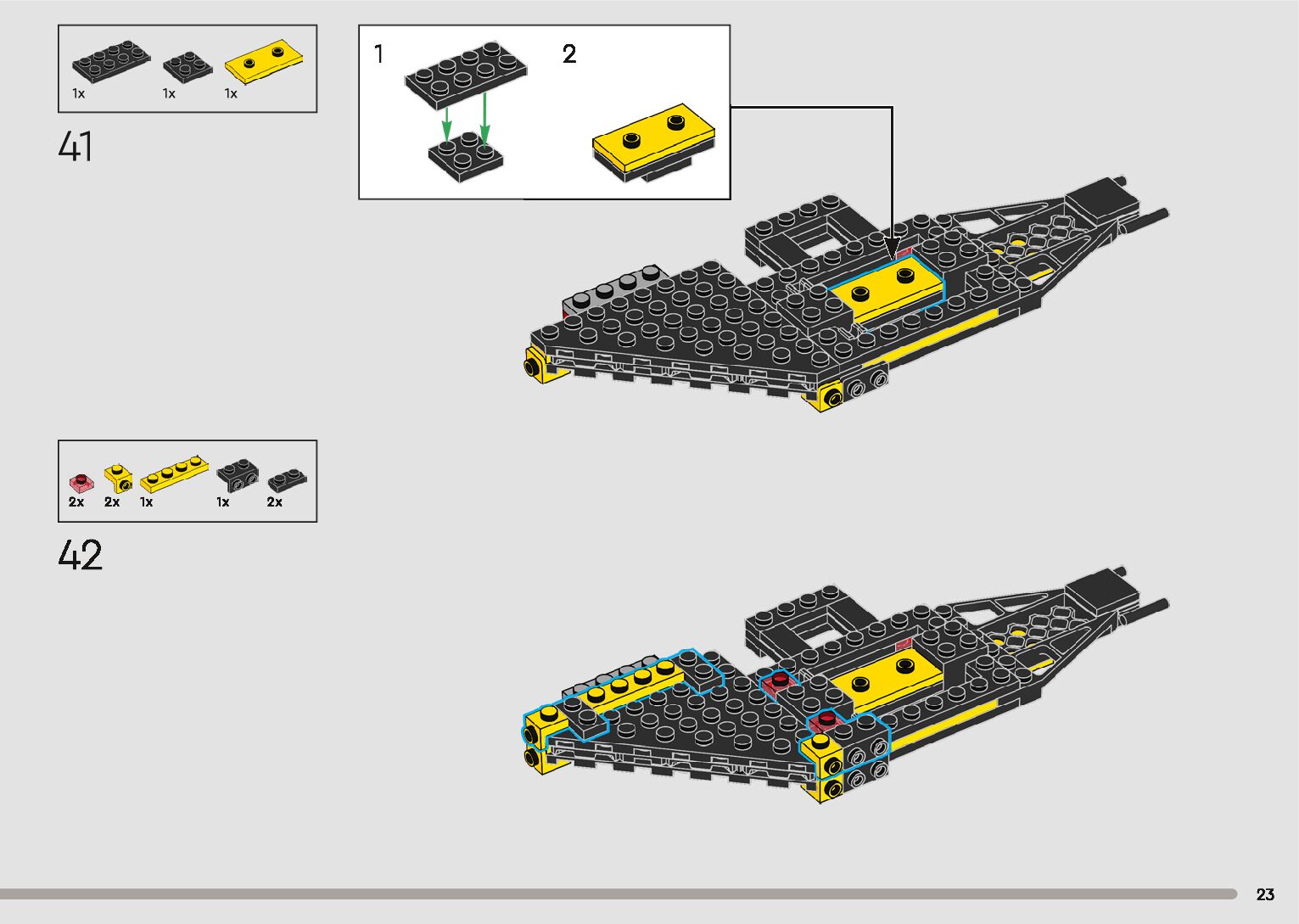 1x 1x 1x

41

1

2

2x 2x 1x 1x 2x

42

23