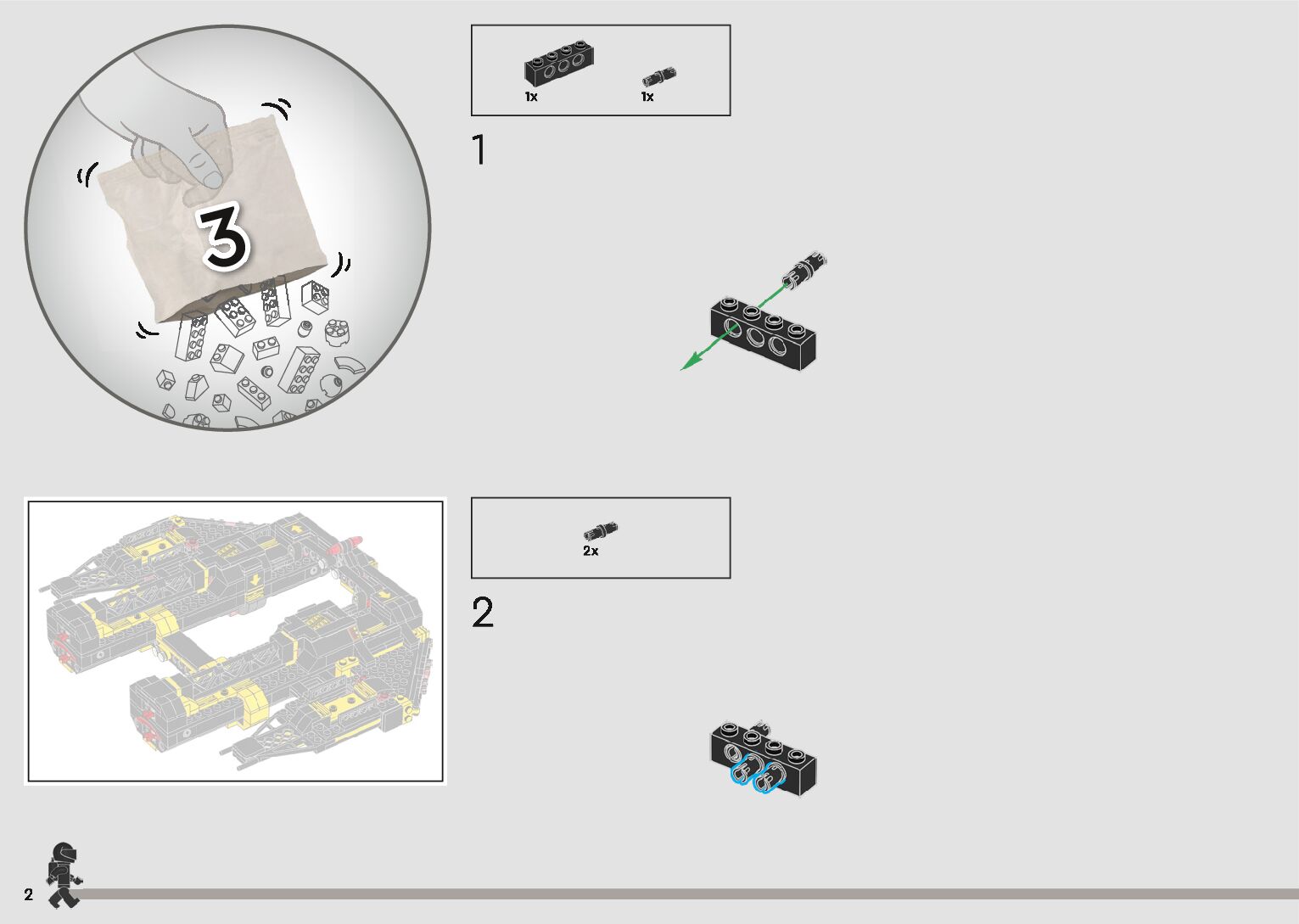 3

1x

1x

1

2x

2

2