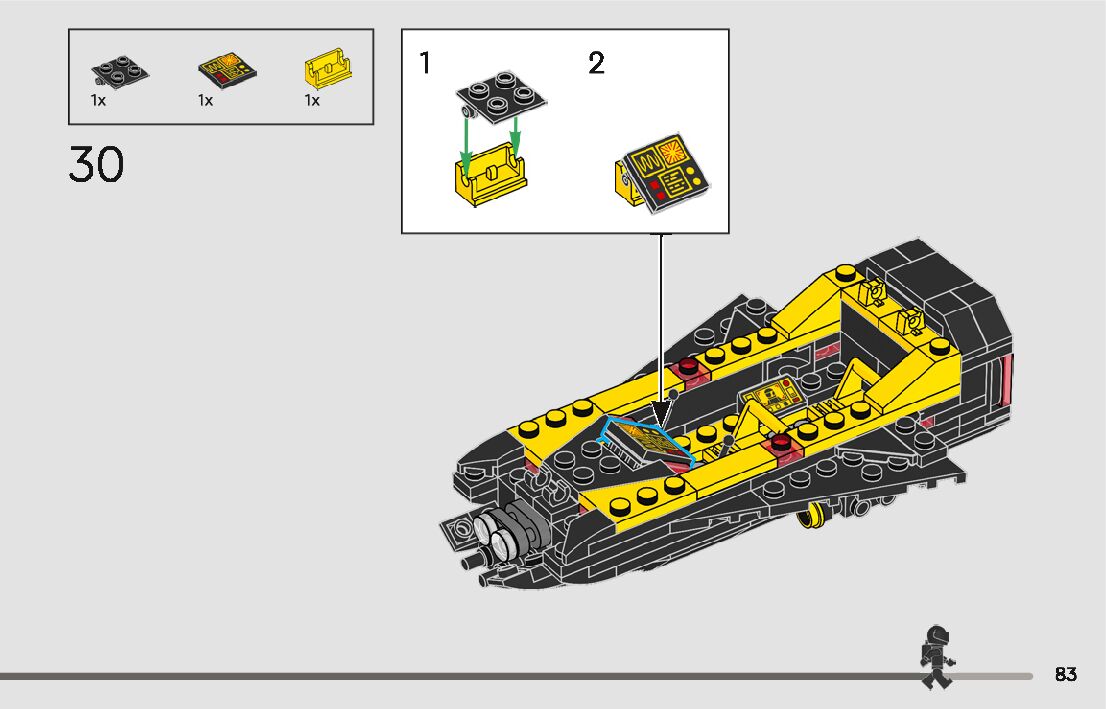 1x 1x 1x

30

1

2

83