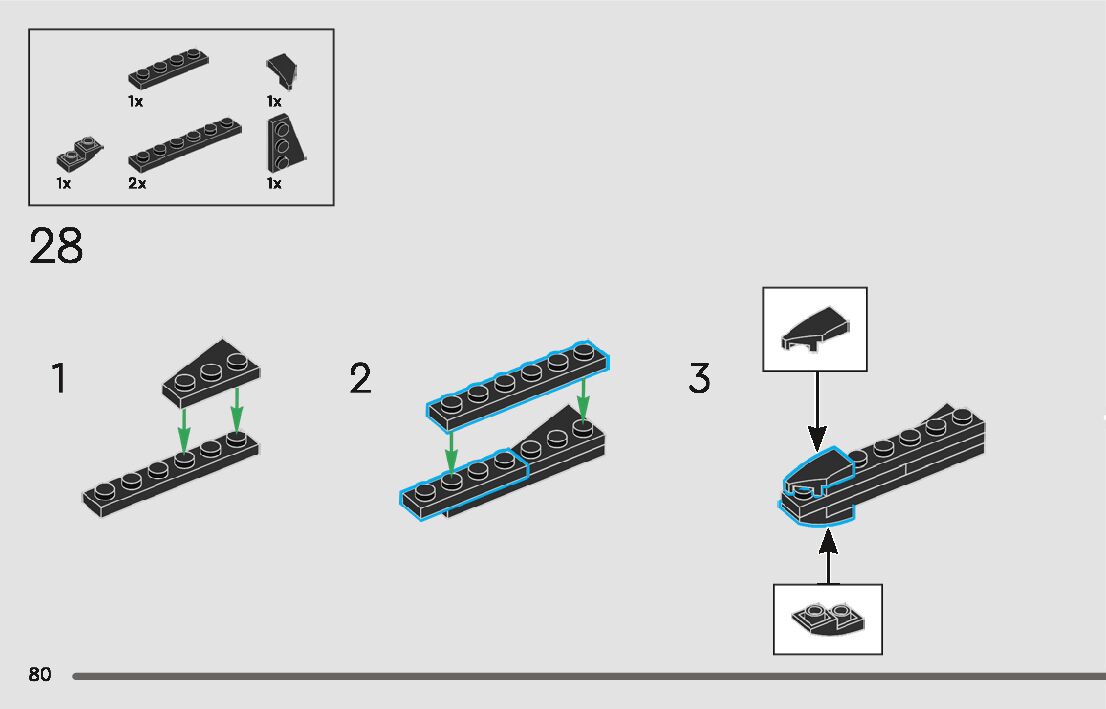 1x
1x
1x
2x
1x

28

1

2

3

80