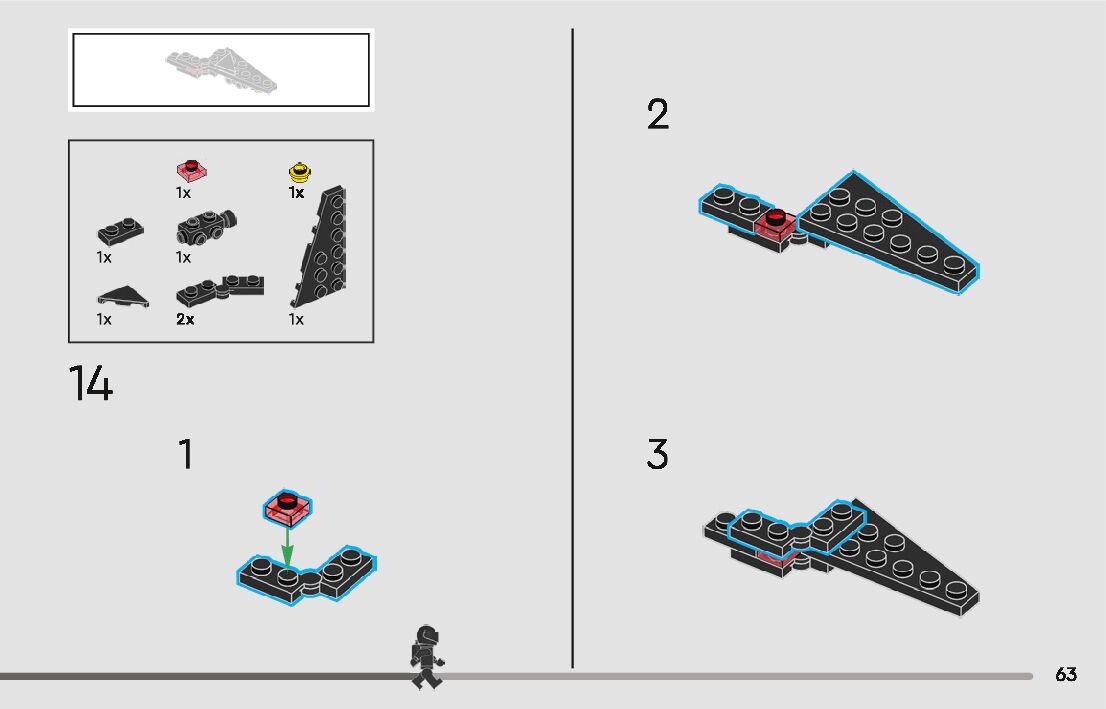 1x
1x
1x
1x
1x
2x
1x
14
1
2
3
63