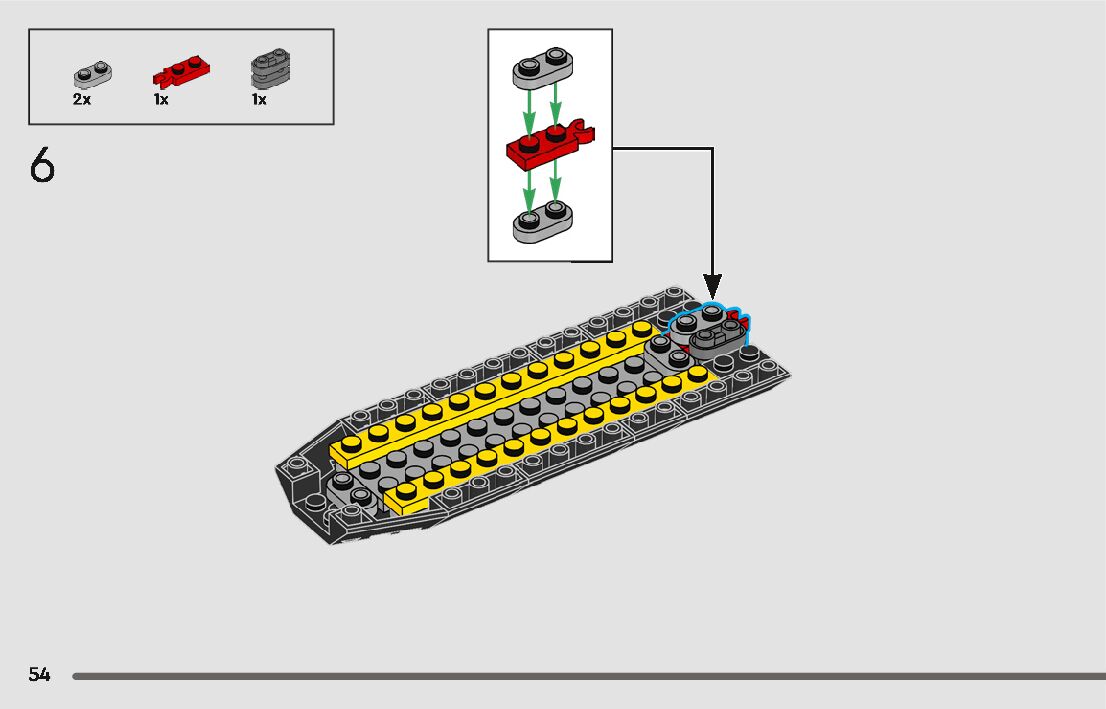 2x
1x
1x

6

54