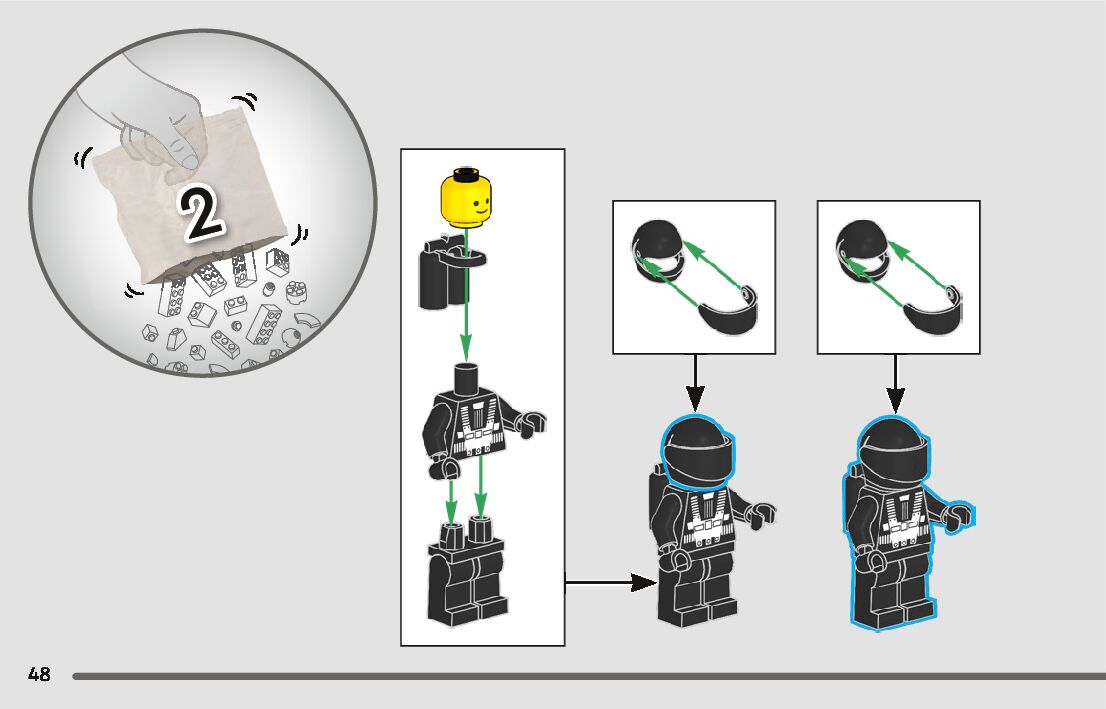 2

48