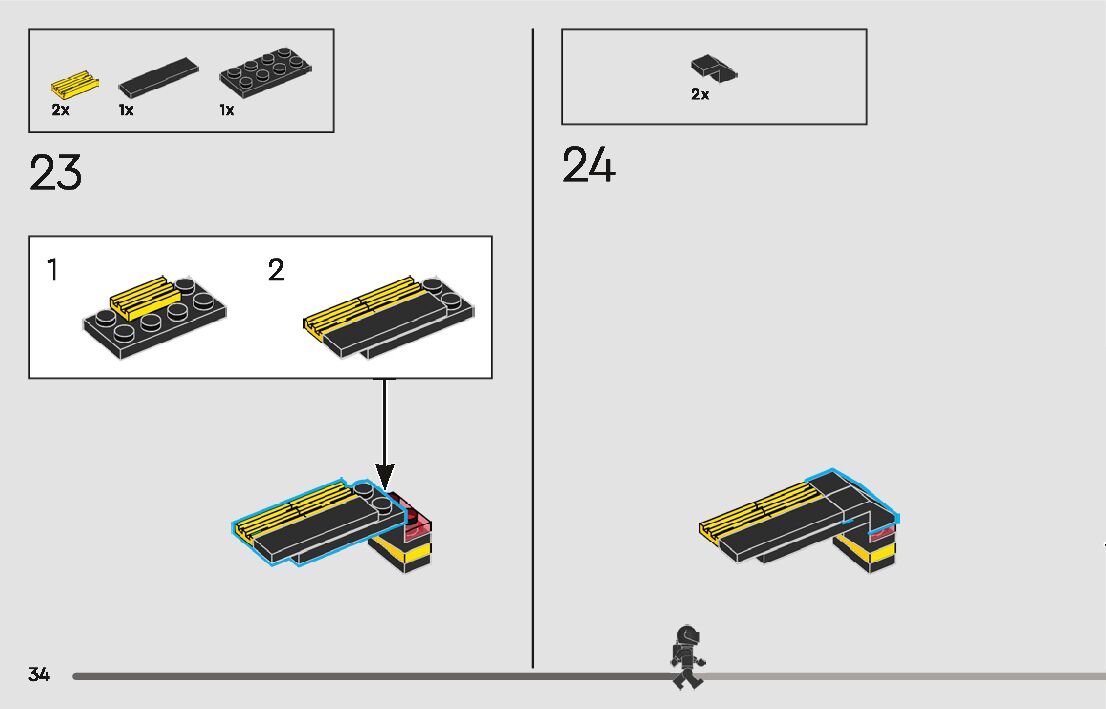 2x 1x 1x

23

1

2

2x

24

34