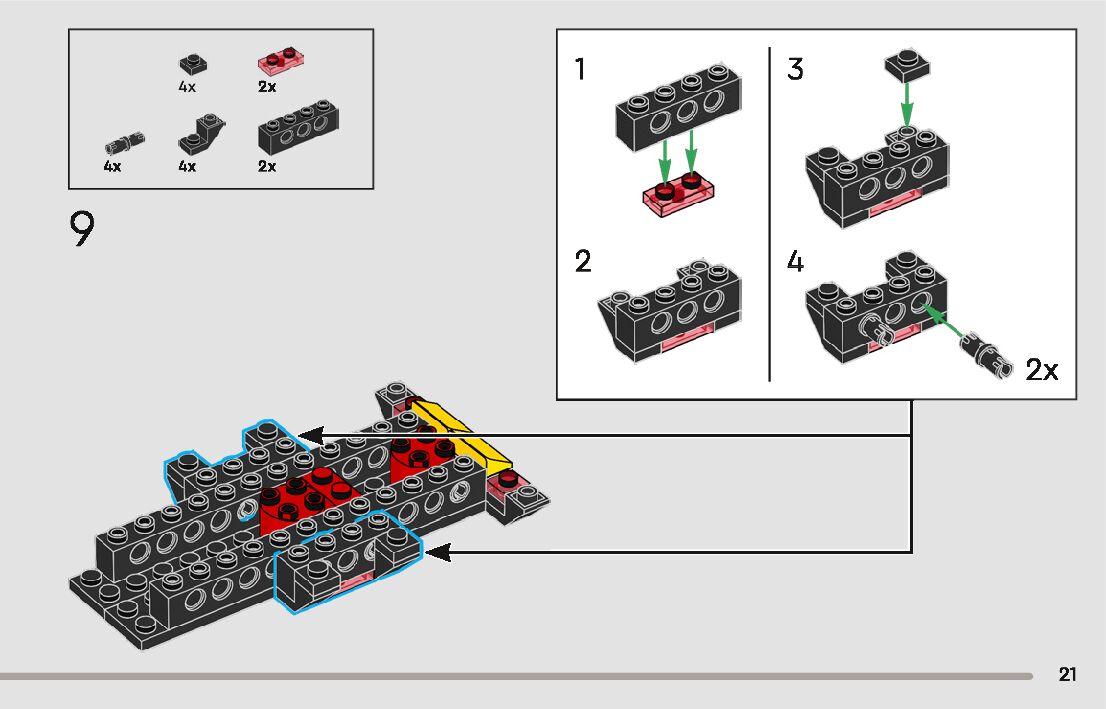 4x
2x
4x
4x
2x

9

1

2

3

4

2x

21