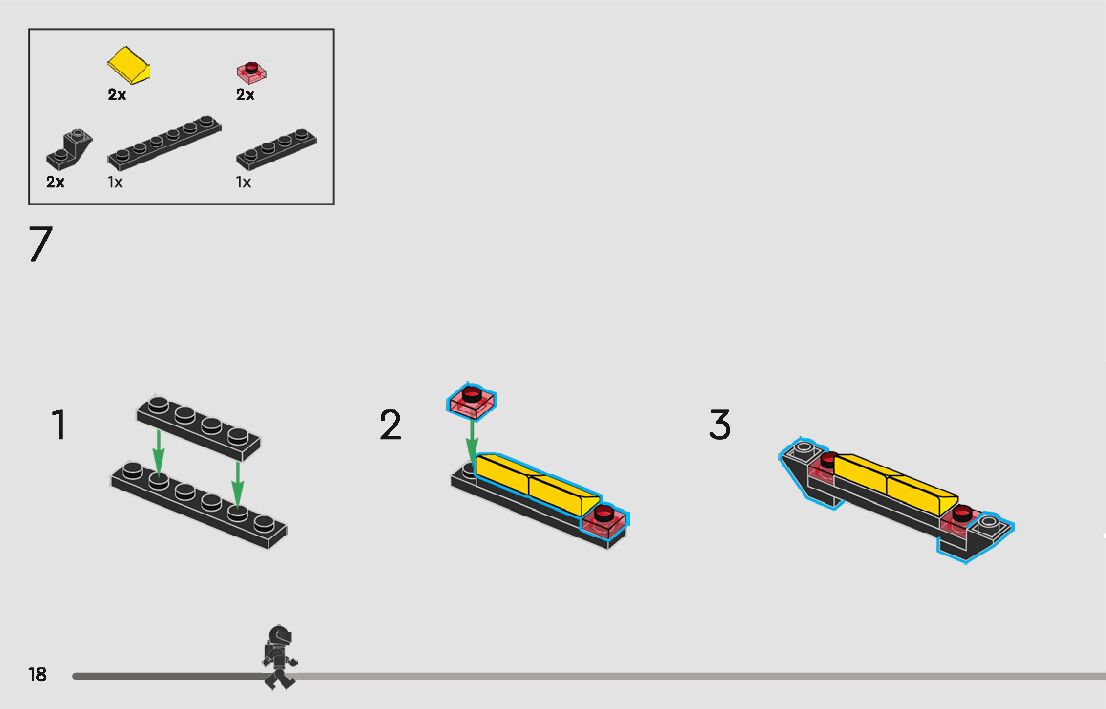 2x
2x
2x
1x
1x

7

1

2

3

18