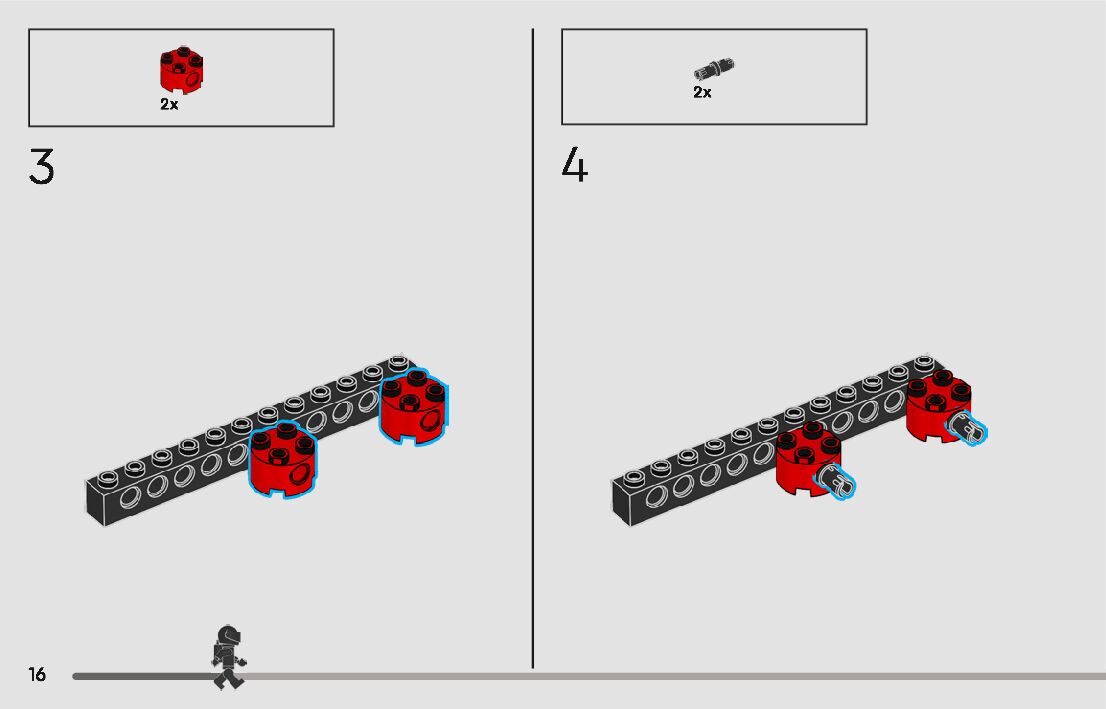 2x

3

2x

4

16