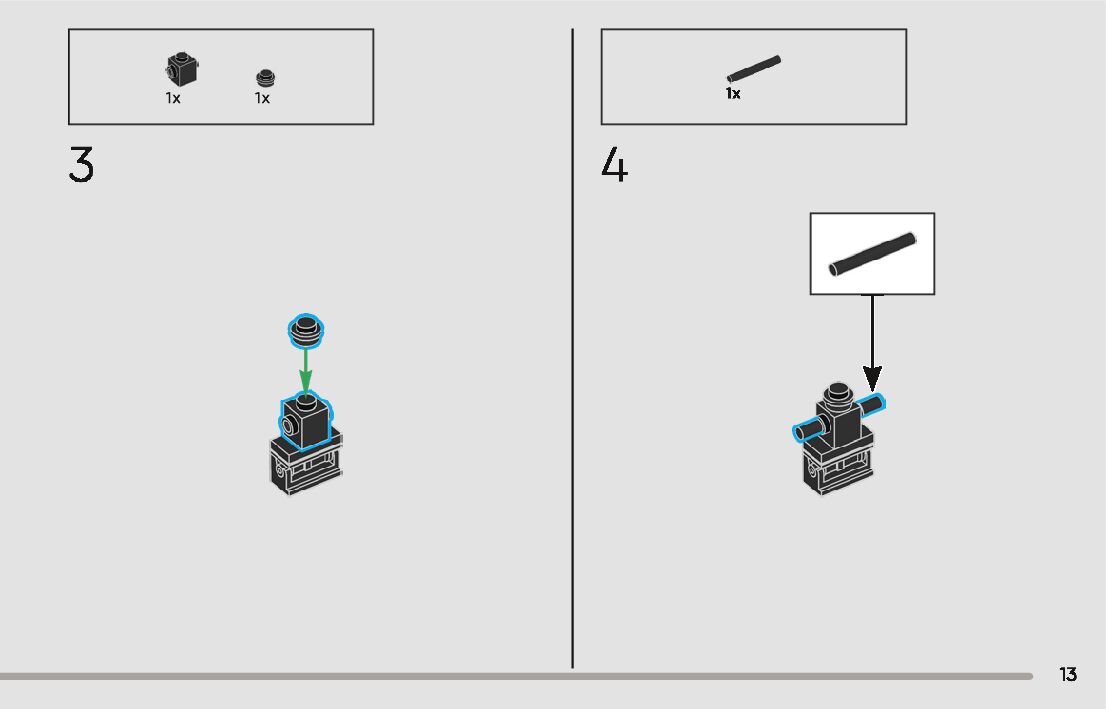 1x 1x

3

1x

4

13