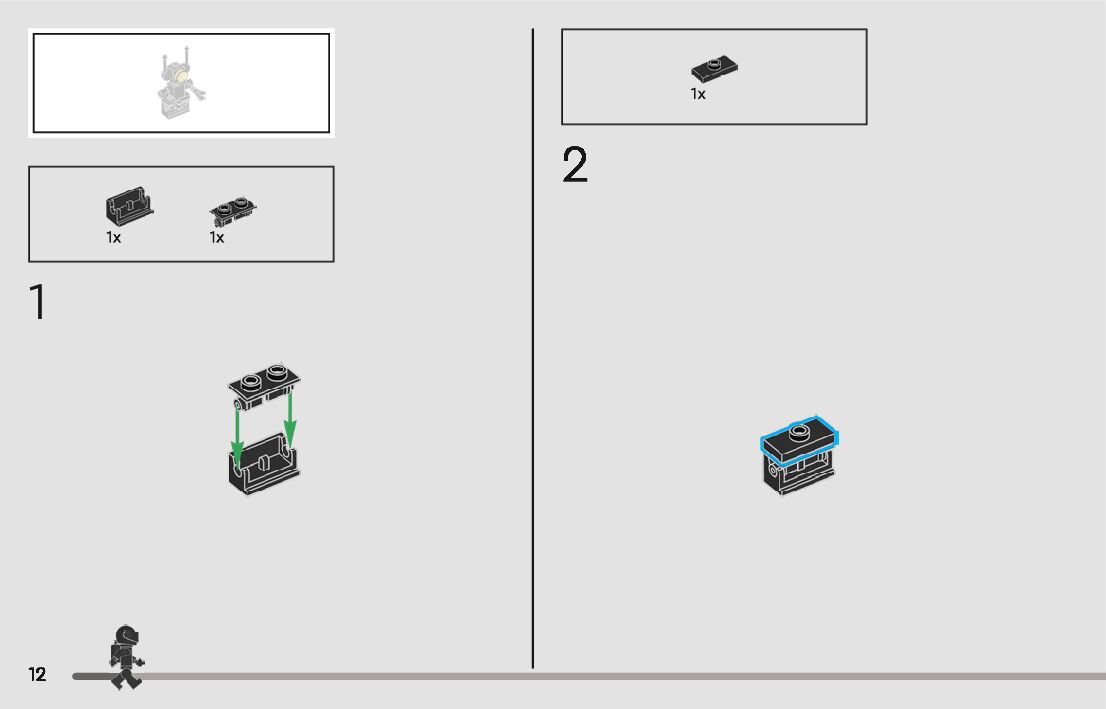 1x 1x

1

1x

2

12