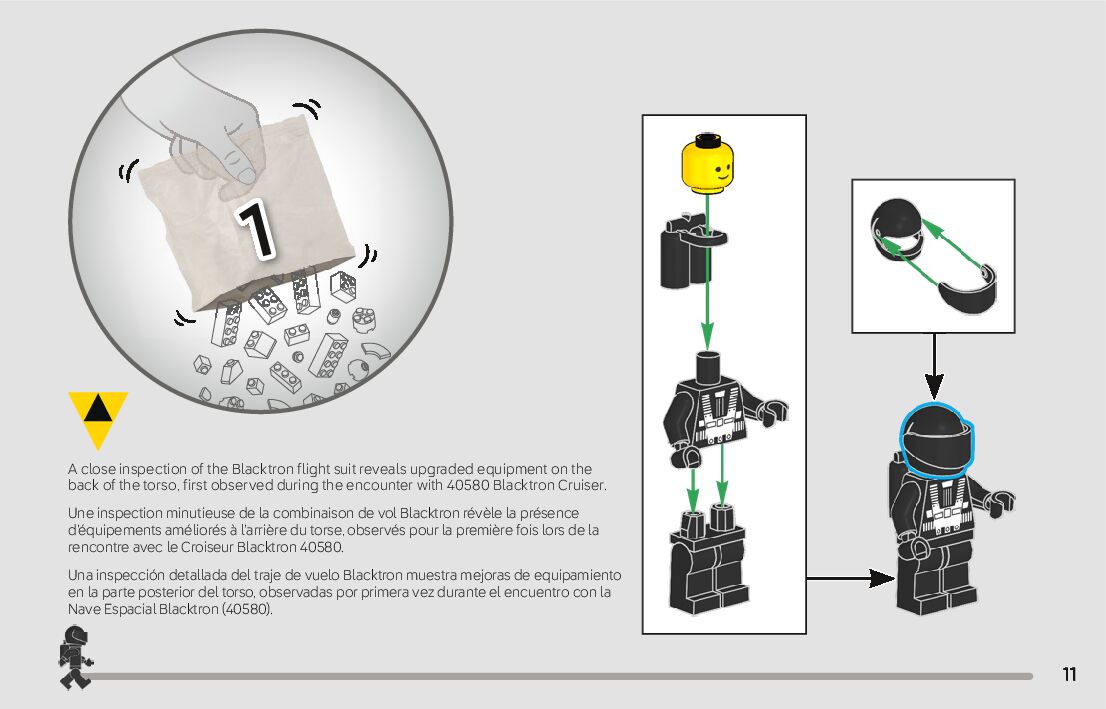 1

A close inspection of the Blacktron flight suit reveals upgraded equipment on the back of the torso, first observed during the encounter with 40580 Blacktron Cruiser.

Une inspection minutieuse de la combinaison de vol Blacktron révèle la présence d'équipements améliorés à l'arrière du torse, observés pour la première fois lors de la rencontre avec le Croiseur Blacktron 40580.

Una inspección detallada del traje de vuelo Blacktron muestra mejoras de equipamiento en la parte posterior del torso, observadas por primera vez durante el encuentro con la Nave Espacial Blacktron (40580).

11