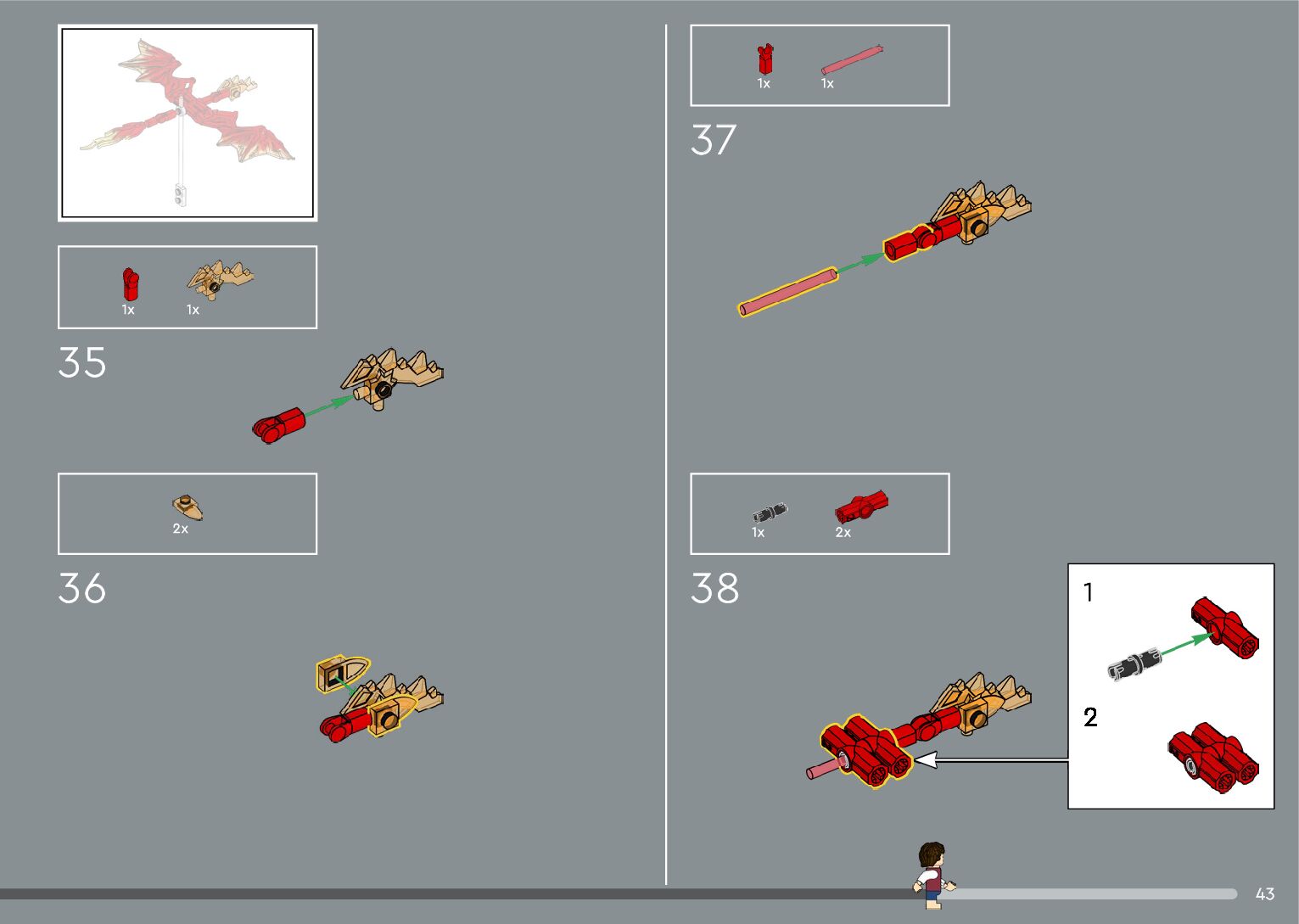 1x 1x

35

2x

36

1x 1x

37

1x 2x

38

1

2

43