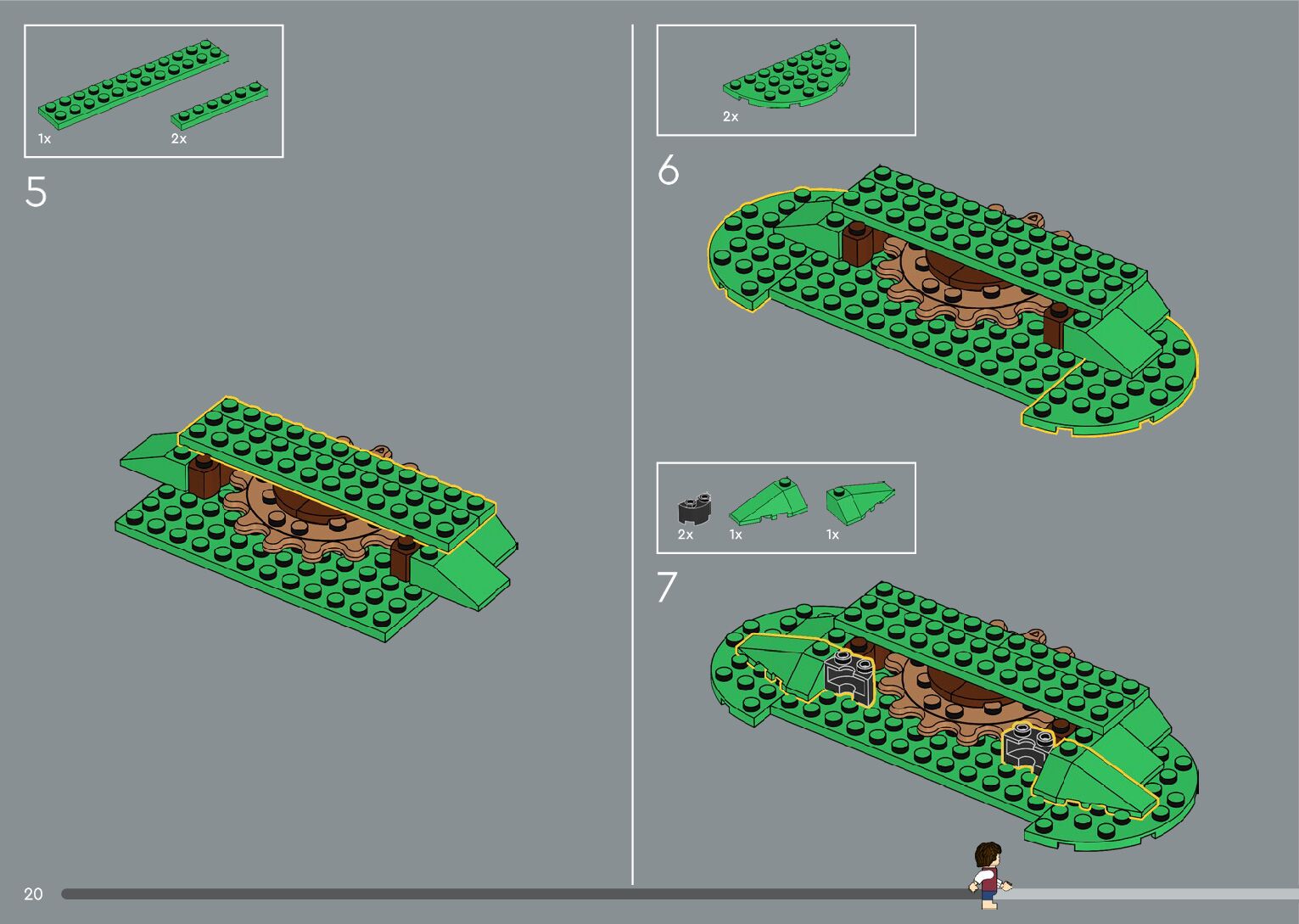 1x
2x

5

2x

6

2x
1x
1x

7

20