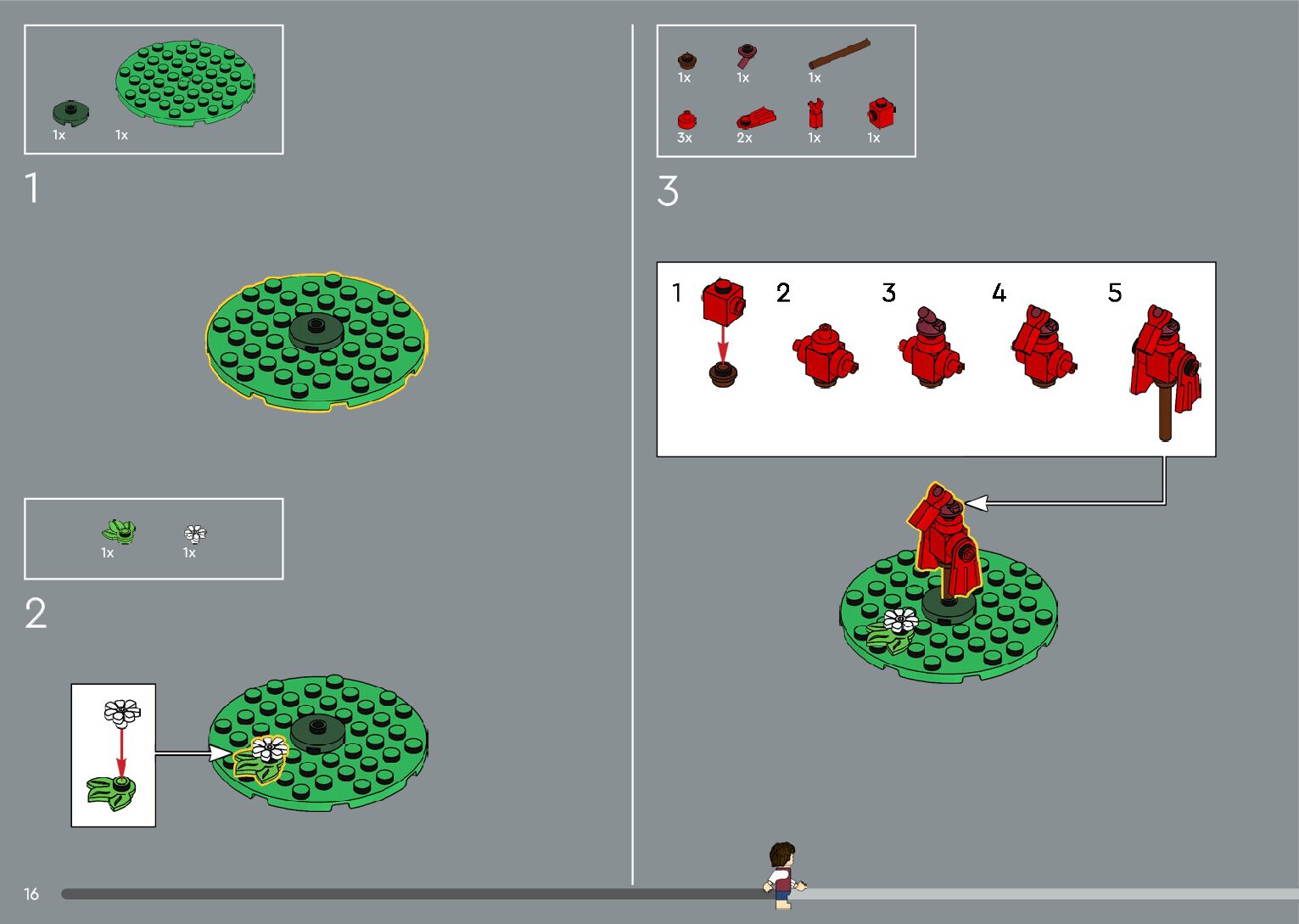 1x 1x

1

1x 1x

2

1x 1x 1x

3x 2x 1x 1x

3

1 2 3 4 5

16