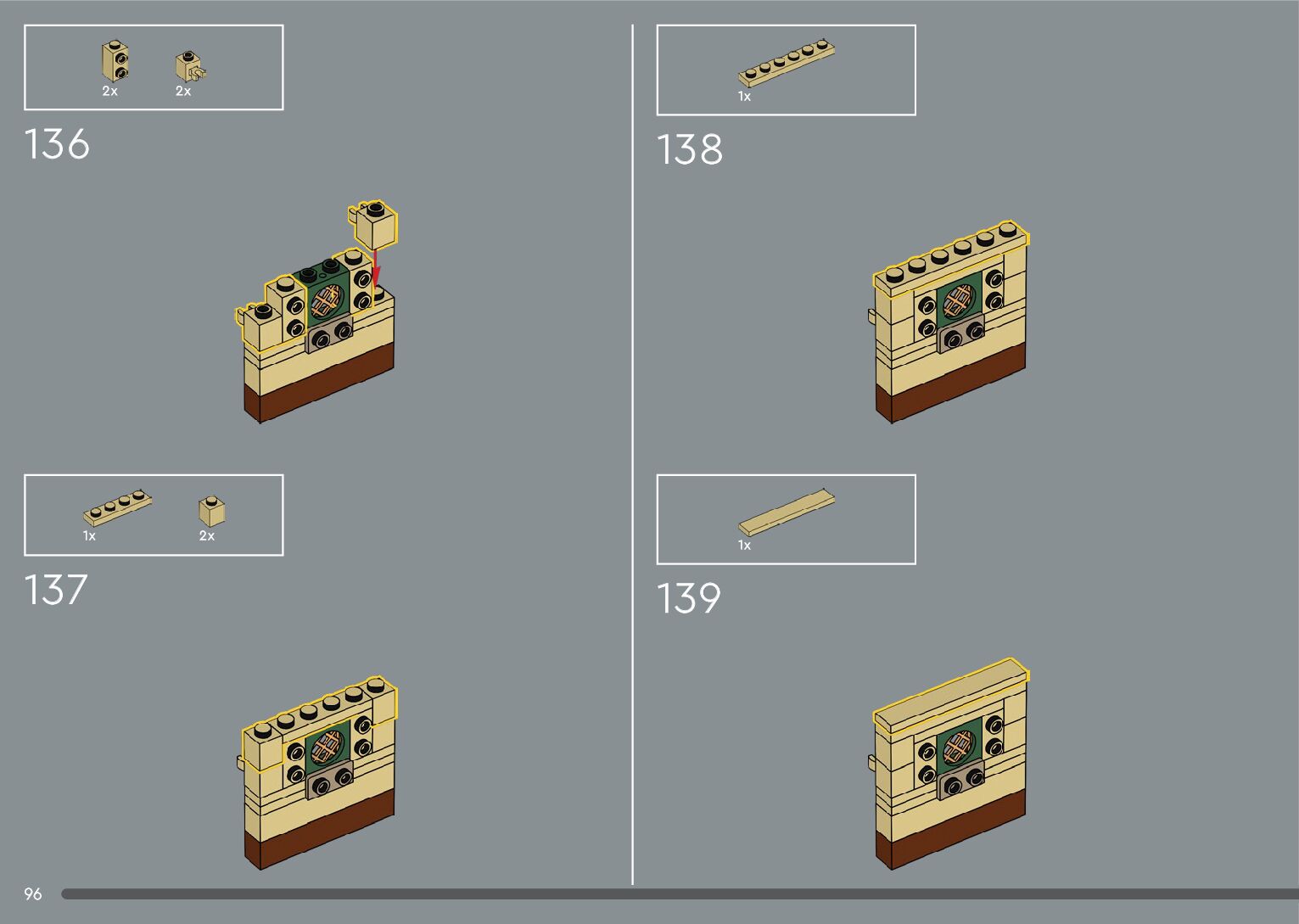 2x 2x

136

1x 2x

137

1x

138

1x

139

96