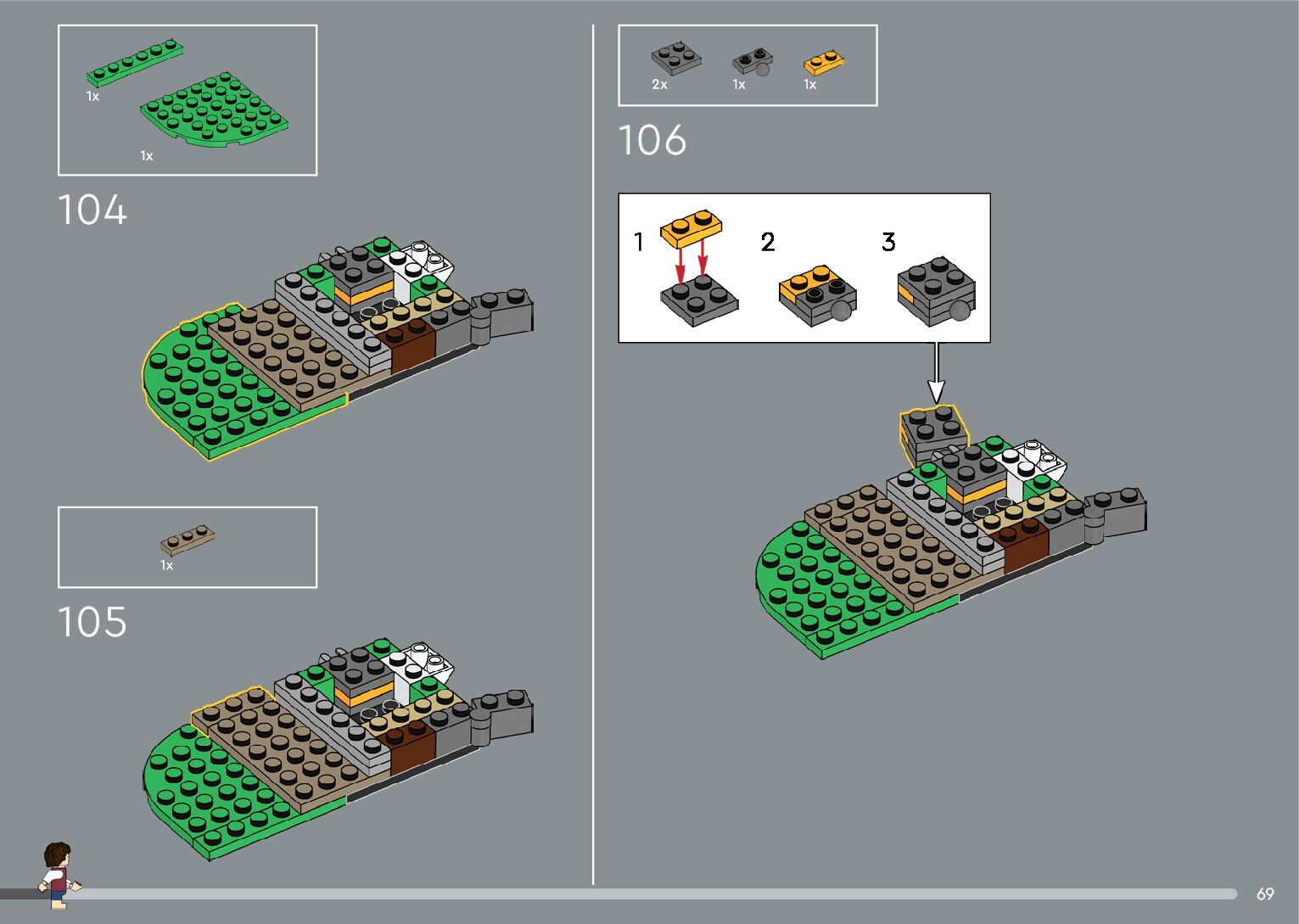 1x

1x

104

1x

105

2x 1x 1x

106

1

2

3

69